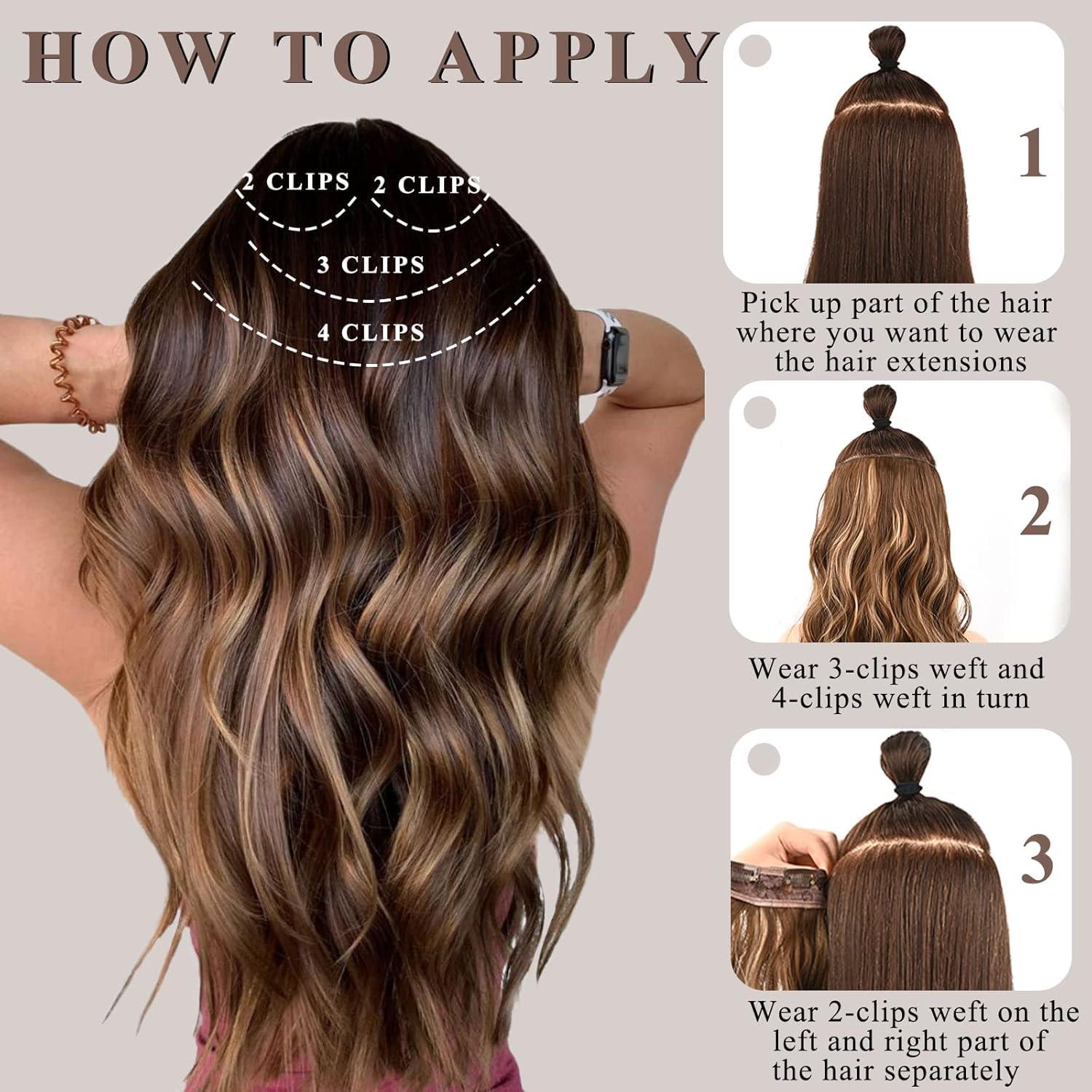 HOW TO APPLY

2 CLIPS 2 CLIPS

3 CLIPS

4 CLIPS

1

Pick up part of the hair where you want to wear the hair extensions

2

Wear 3-clips weft and 4-clips weft in turn

3

Wear 2-clips weft on the left and right part of the hair separately