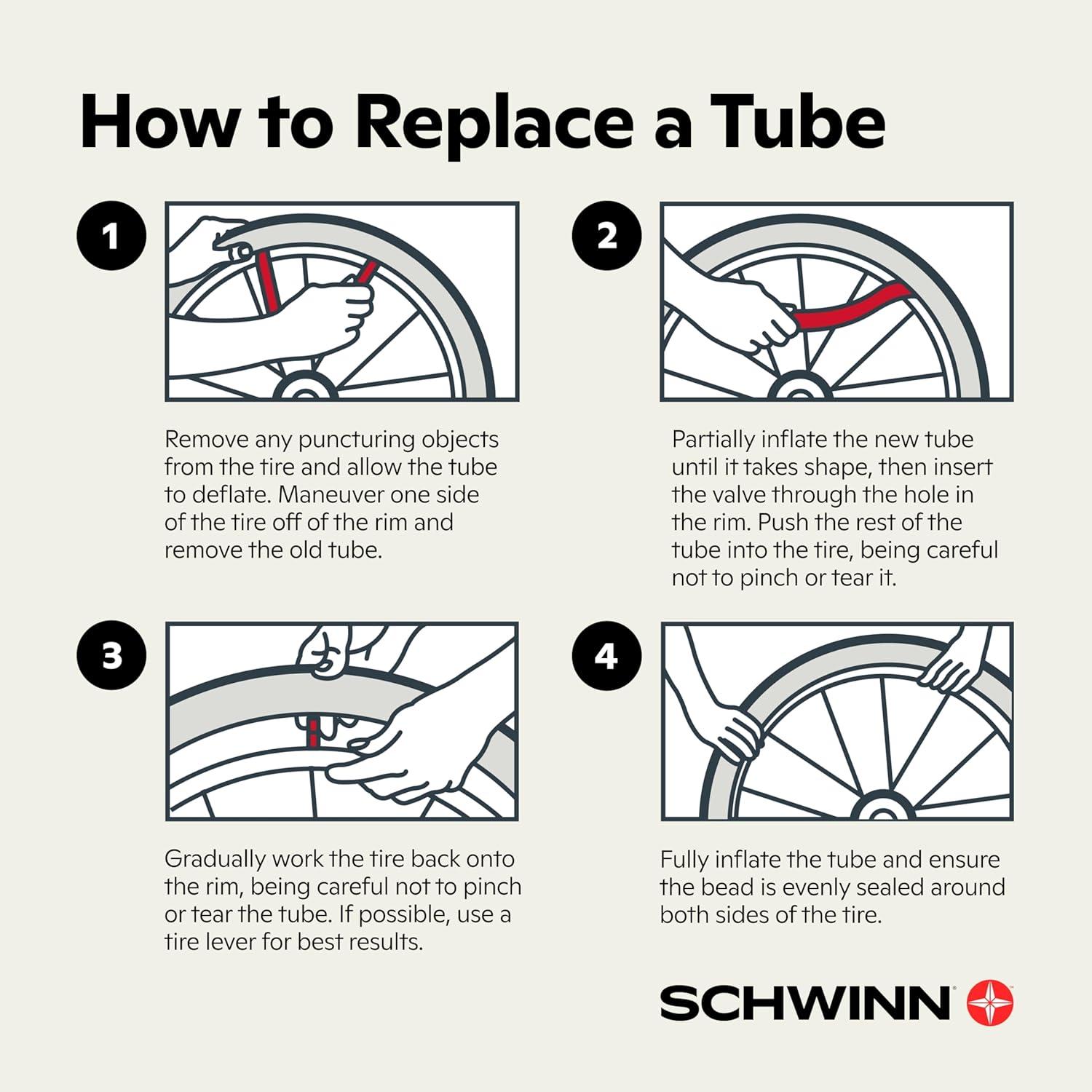 How to Replace a Tube

1

Remove any puncturing objects from the tire and allow the tube to deflate. Maneuver one side of the tire off of the rim and remove the old tube.

2

Partially inflate the new tube until it takes shape, then insert the valve through the hole in the rim. Push the rest of the tube into the tire, being careful not to pinch or tear it.

3

Gradually work the tire back onto the rim, being careful not to pinch or tear the tube. If possible, use a tire lever for best results.

4

Fully inflate the tube and ensure the bead is evenly sealed around both sides of the tire.

SCHWINN