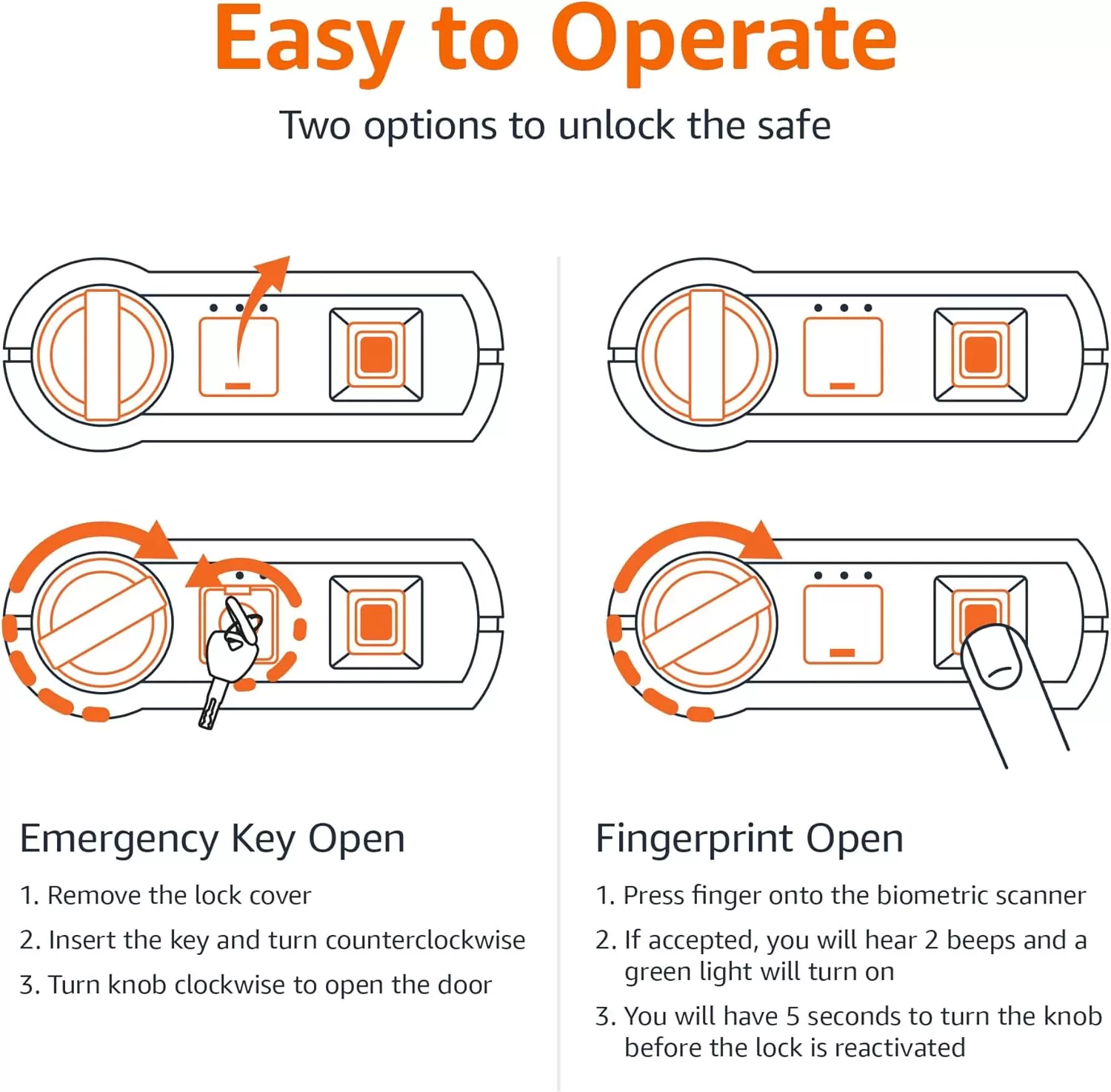 Easy to Operate

Two options to unlock the safe

Emergency Key Open

1. Remove the lock cover

2. Insert the key and turn counterclockwise

3. Turn knob clockwise to open the door

Fingerprint Open

1. Press finger onto the biometric scanner

2. If accepted, you will hear 2 beeps and a green light will turn on

3. You will have 5 seconds to turn the knob before the lock is reactivated