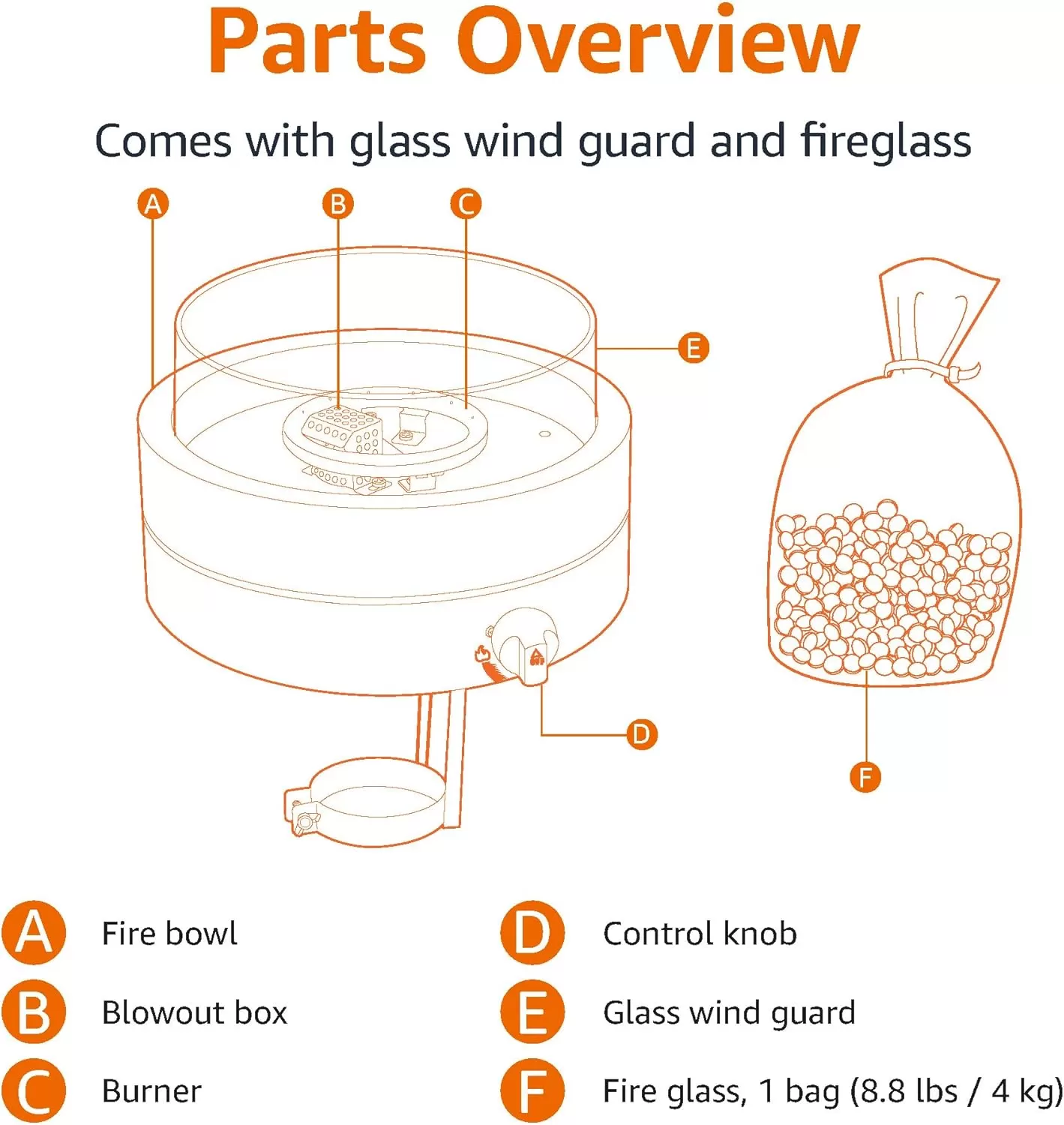 Parts Overview

Comes with glass wind guard and fireglass

A B C E D F

A Fire bowl
B Blowout box
C Burner

D Control knob
E Glass wind guard
F Fire glass, 1 bag (8.8 lbs / 4 kg)