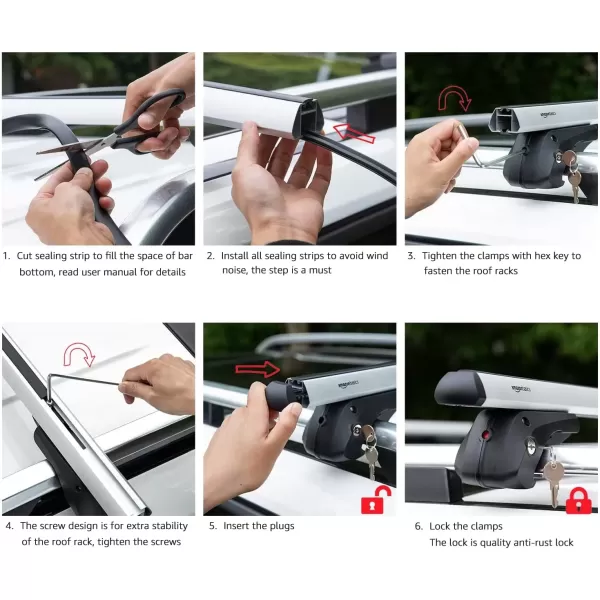 1. Cut sealing strip to fill the space of bar bottom, read user manual for details

2. Install all sealing strips to avoid wind noise, the step is a must

3. Tighten the clamps with hex key to fasten the roof racks

4. The screw design is for extra stability of the roof rack, tighten the screws

5. Insert the plugs

6. Lock the clamps
The lock is quality anti-rust lock