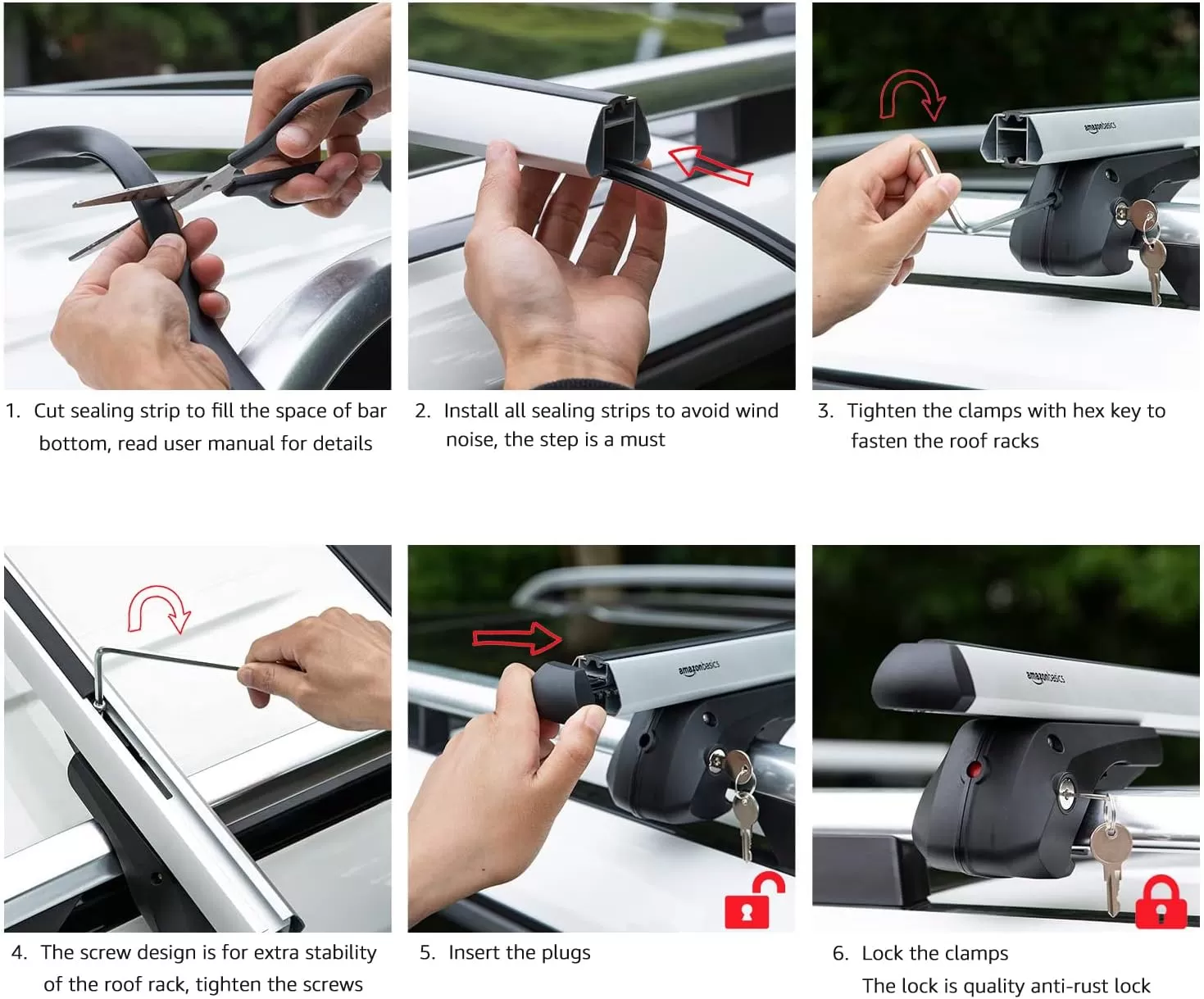 amazonbasics

1. Cut sealing strip to fill the space of bar bottom, read user manual for details

2. Install all sealing strips to avoid wind noise, the step is a must

3. Tighten the clamps with hex key to fasten the roof racks

amazonbasics

amazonbasics

4. The screw design is for extra stability of the roof rack, tighten the screws

5. Insert the plugs

6. Lock the clamps
The lock is quality anti-rust lock