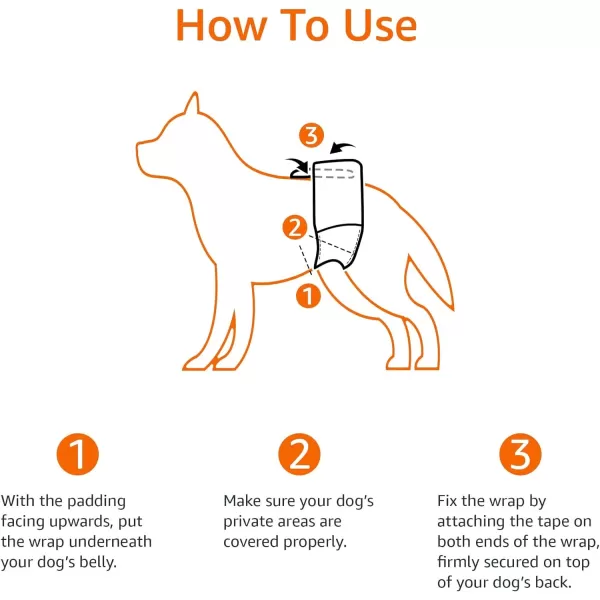 How To Use

3

2

1

1

With the padding facing upwards, put the wrap underneath your dog's belly.

2

Make sure your dog's private areas are covered properly.

3

Fix the wrap by attaching the tape on both ends of the wrap, firmly secured on top of your dog's back.