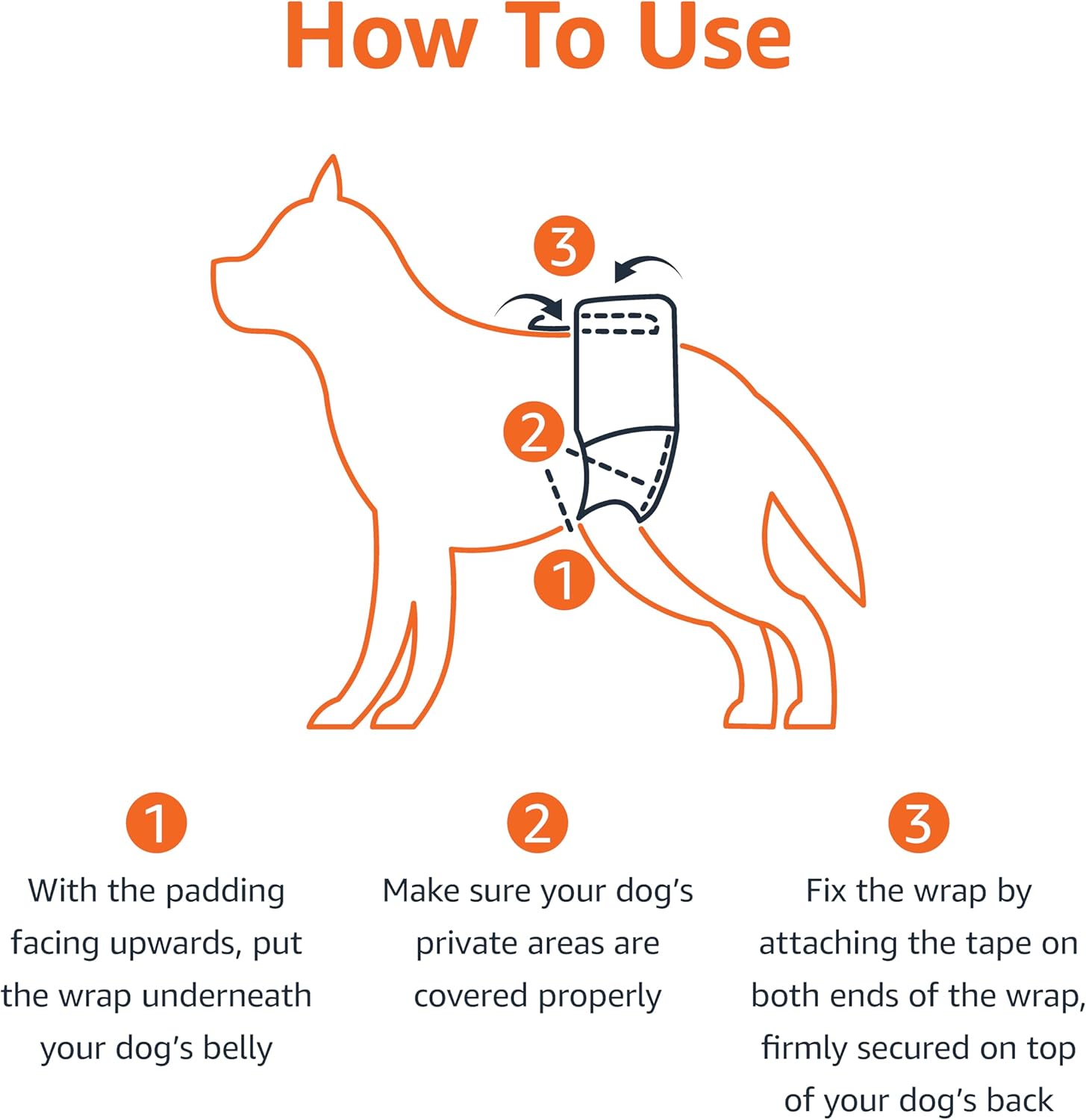 How To Use

3

2

1

1
With the padding facing upwards, put the wrap underneath your dog's belly

2
Make sure your dog's private areas are covered properly

3
Fix the wrap by attaching the tape on both ends of the wrap, firmly secured on top of your dog's back