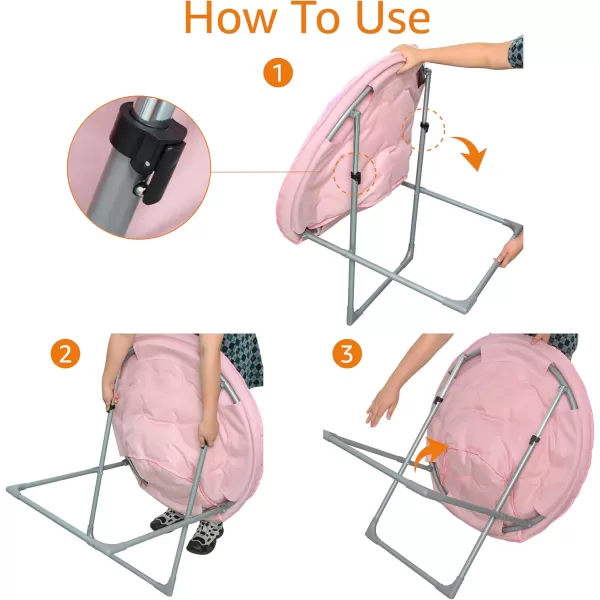 How To Use

1

2

3