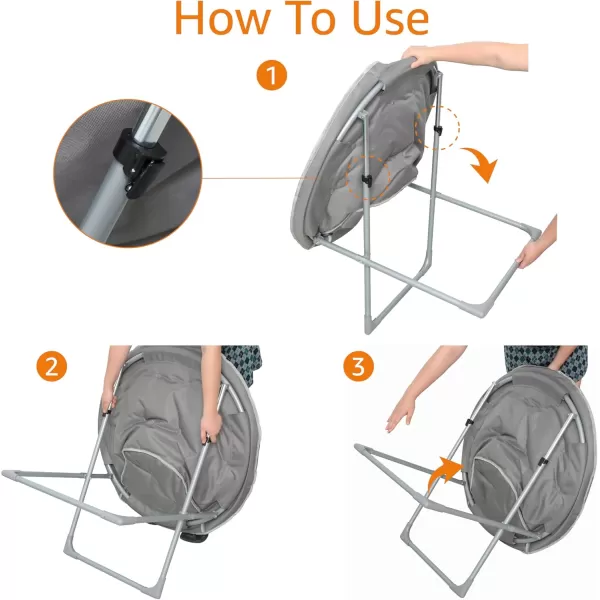 How To Use

1

2

3