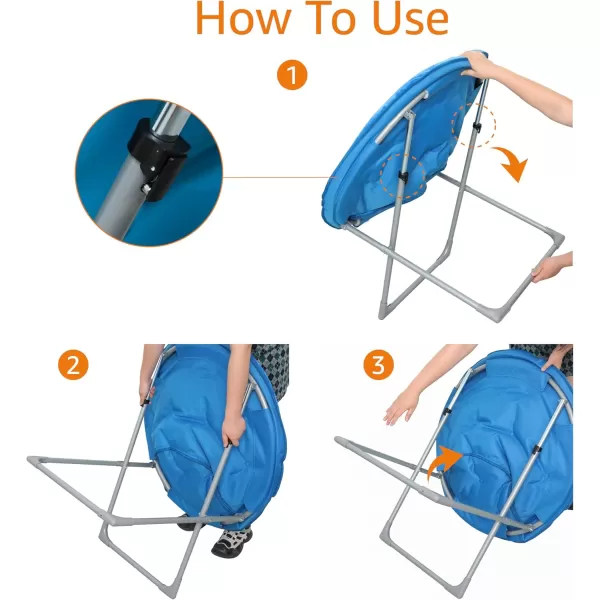 How To Use

1

2

3