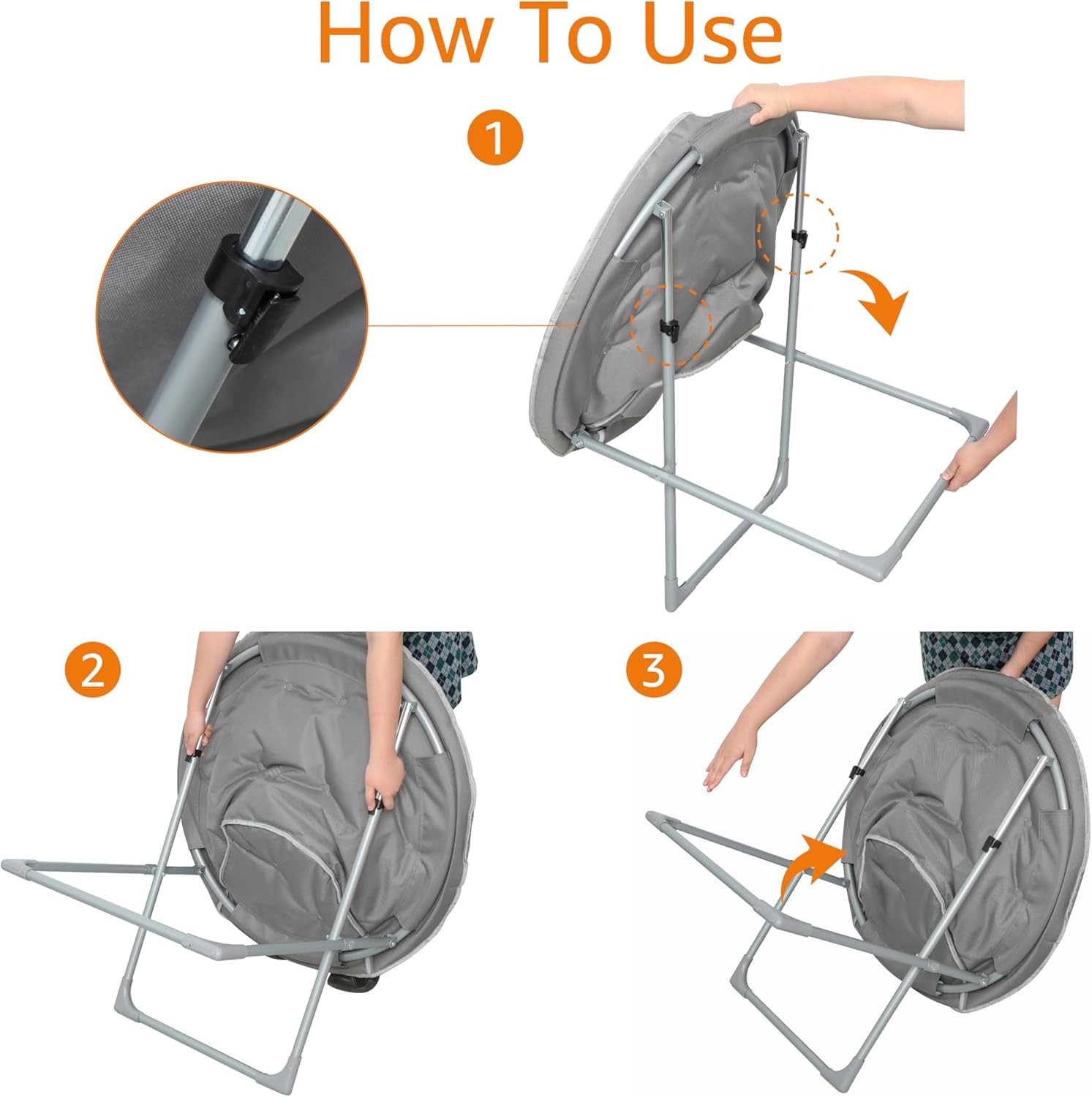 How To Use

1

2

3