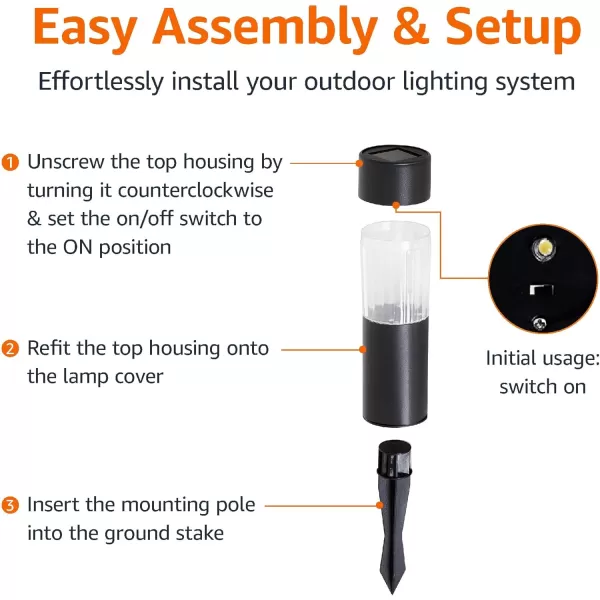 Easy Assembly & Setup

Effortlessly install your outdoor lighting system

1 Unscrew the top housing by turning it counterclockwise & set the on/off switch to the ON position

2 Refit the top housing onto the lamp cover

3 Insert the mounting pole into the ground stake

Initial usage: switch on