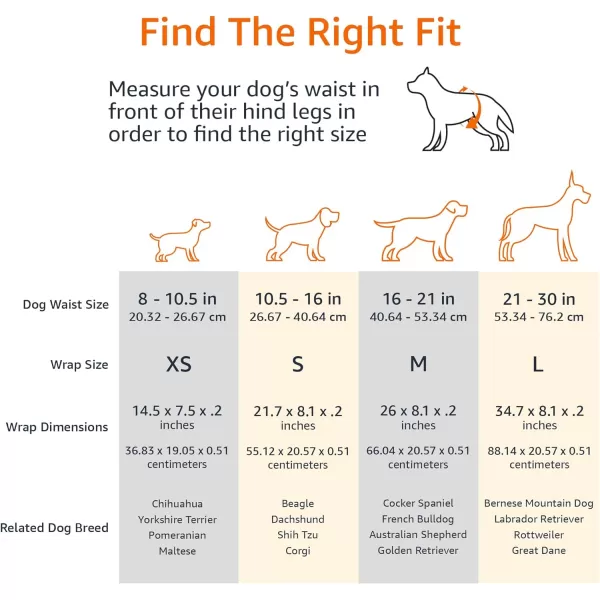 Find The Right Fit

Measure your dog's waist in front of their hind legs in order to find the right size

| | | | | |
|---|---|---|---|---|
| Dog Waist Size | 8 - 10.5 in 20.32 - 26.67 cm | 10.5 - 16 in 26.67 - 40.64 cm | 16 - 21 in 40.64 - 53.34 cm | 21 - 30 in 53.34 - 76.2 cm |
| Wrap Size | XS | S | M | L |
| Wrap Dimensions | 14.5 x 7.5 x .2 inches 36.83 x 19.05 x 0.51 centimeters | 21.7 x 8.1 x .2 inches 55.12 x 20.57 x 0.51 centimeters | 26 x 8.1 x .2 inches 66.04 x 20.57 x 0.51 centimeters | 34.7 x 8.1 x .2 inches 88.14 x 20.57 x 0.51 centimeters |
| Related Dog Breed | Chihuahua Yorkshire Terrier Pomeranian Maltese | Beagle Dachshund Shih Tzu Corgi | Cocker Spaniel French Bulldog Australian Shepherd Golden Retriever | Bernese Mountain Dog Labrador Retriever Rottweiler Great Dane |