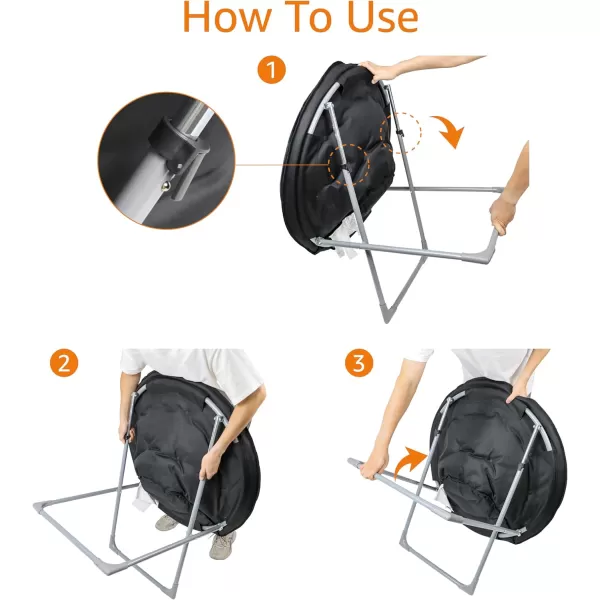 How To Use

1

2

3