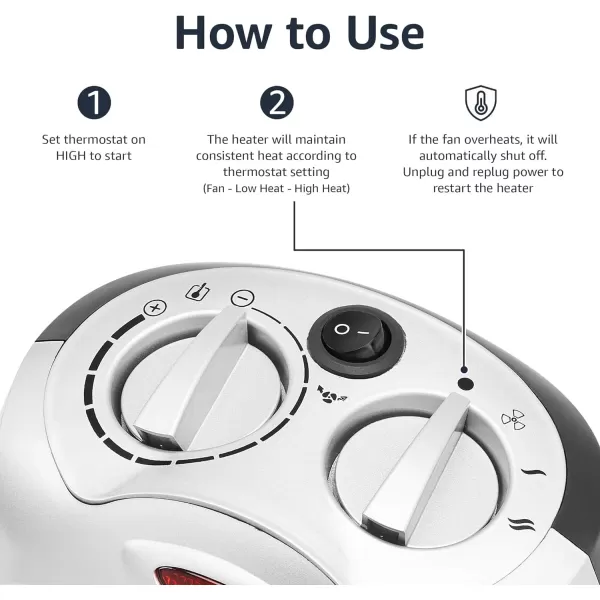 How to Use

1

Set thermostat on HIGH to start

2

The heater will maintain consistent heat according to thermostat setting
(Fan - Low Heat - High Heat)

If the fan overheats, it will automatically shut off. Unplug and replug power to restart the heater

+

−

O −