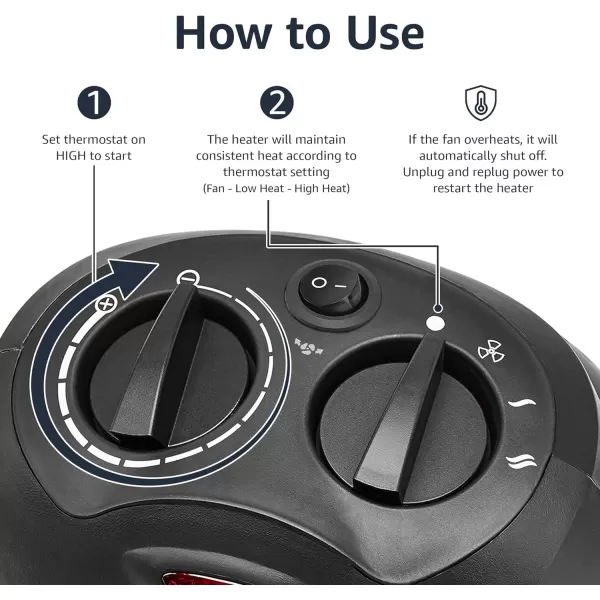 How to Use

1
Set thermostat on HIGH to start

2
The heater will maintain consistent heat according to thermostat setting
(Fan - Low Heat - High Heat)

If the fan overheats, it will automatically shut off. Unplug and replug power to restart the heater

O –