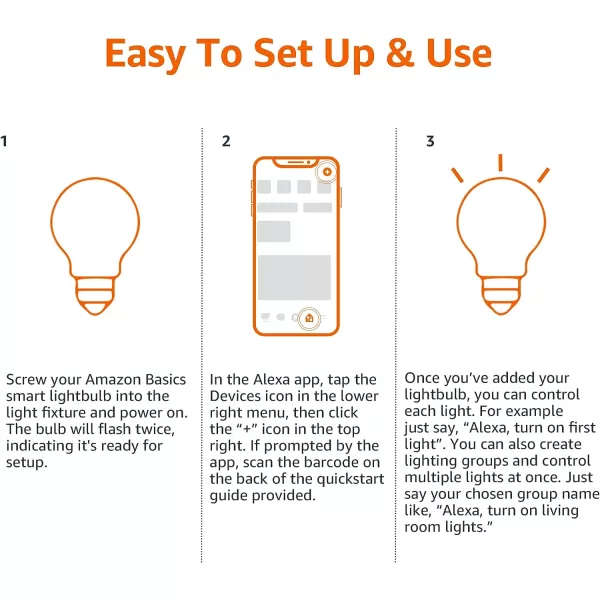 Easy To Set Up & Use

1

Screw your Amazon Basics smart lightbulb into the light fixture and power on. The bulb will flash twice, indicating it's ready for setup.

2

In the Alexa app, tap the Devices icon in the lower right menu, then click the “+” icon in the top right. If prompted by the app, scan the barcode on the back of the quickstart guide provided.

3

Once you’ve added your lightbulb, you can control each light. For example just say, “Alexa, turn on first light”. You can also create lighting groups and control multiple lights at once. Just say your chosen group name like, “Alexa, turn on living room lights.”