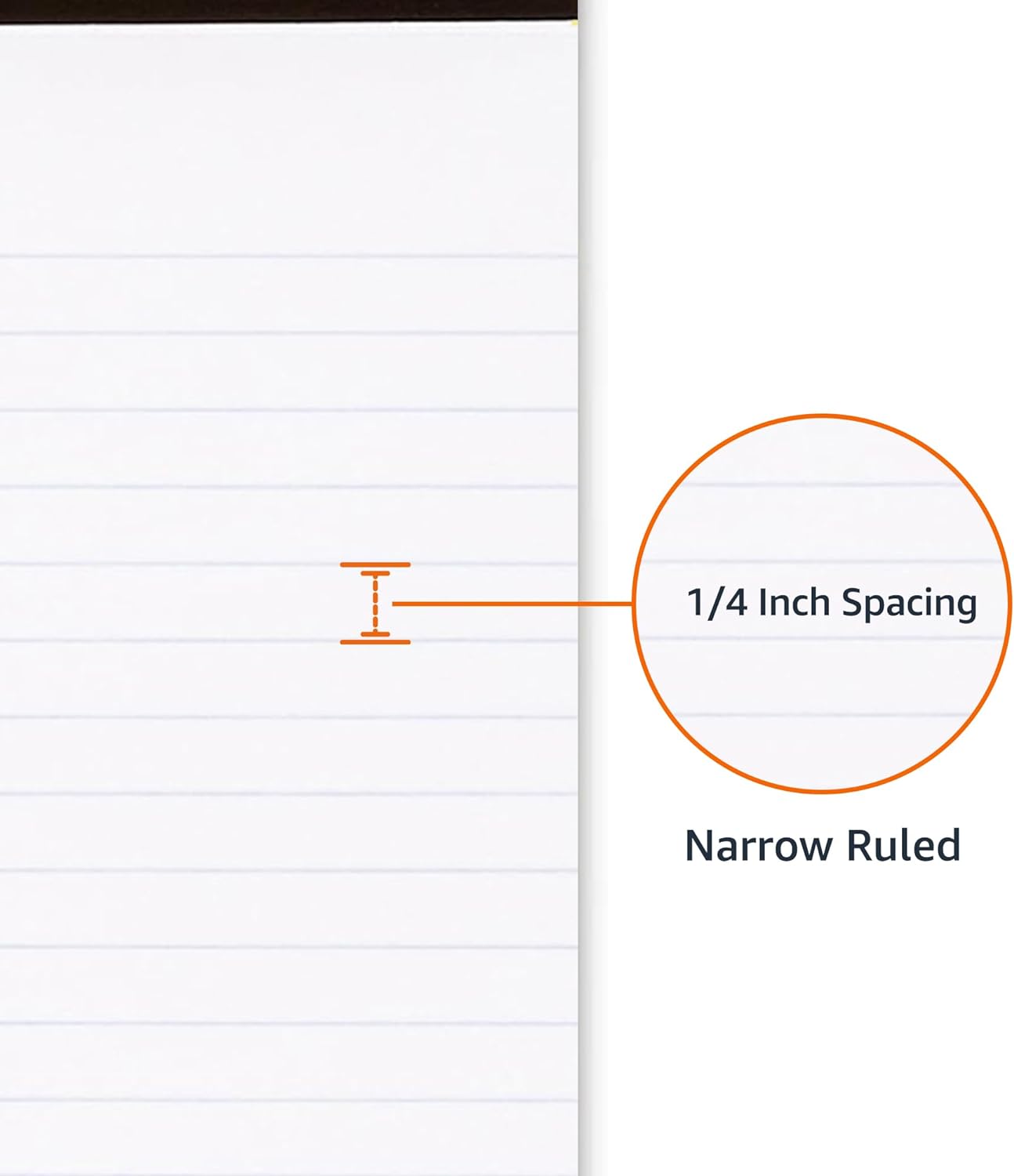 1/4 Inch Spacing

Narrow Ruled