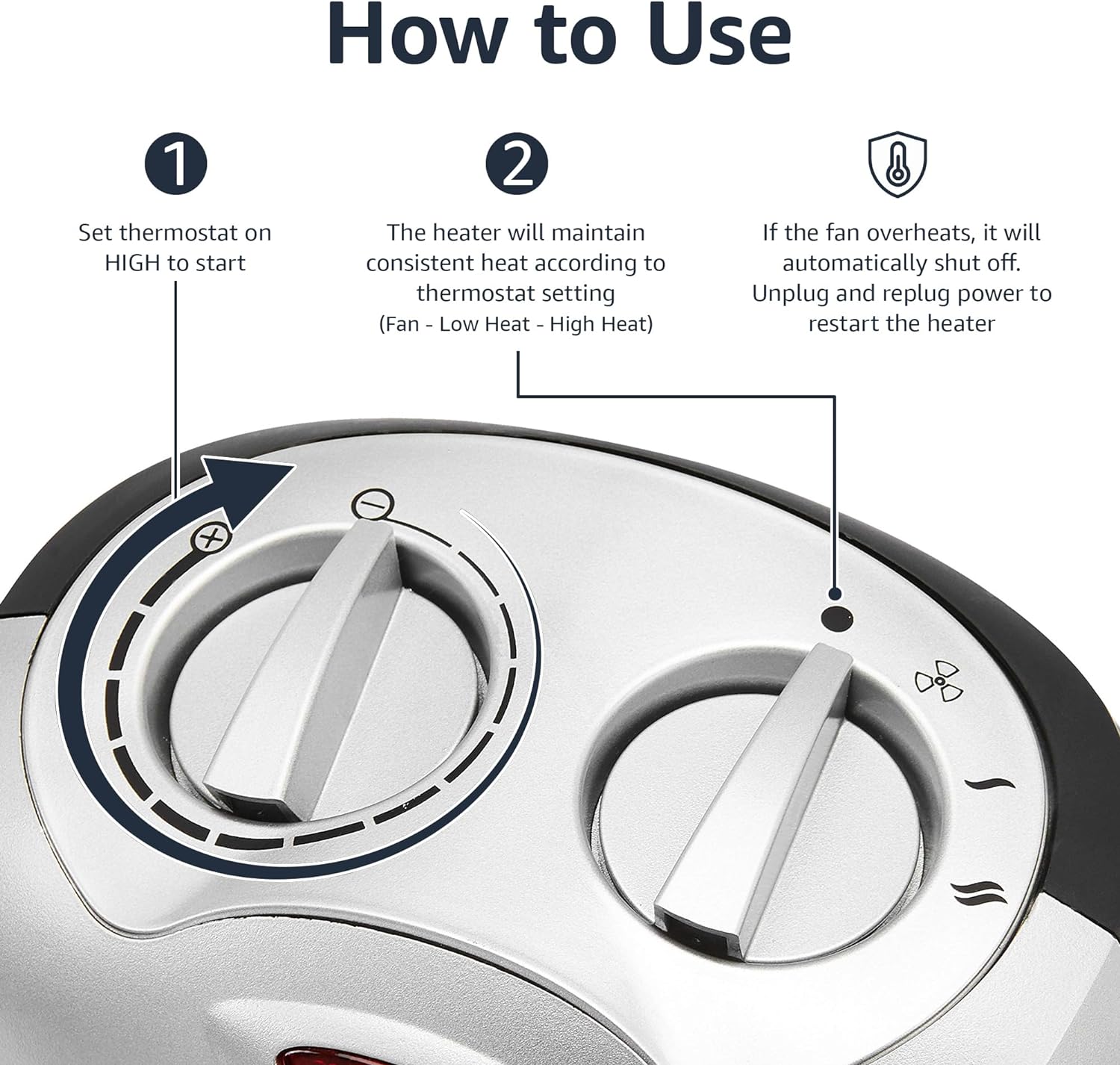 How to Use

1

Set thermostat on HIGH to start

2

The heater will maintain consistent heat according to thermostat setting (Fan - Low Heat - High Heat)

If the fan overheats, it will automatically shut off. Unplug and replug power to restart the heater

+

−