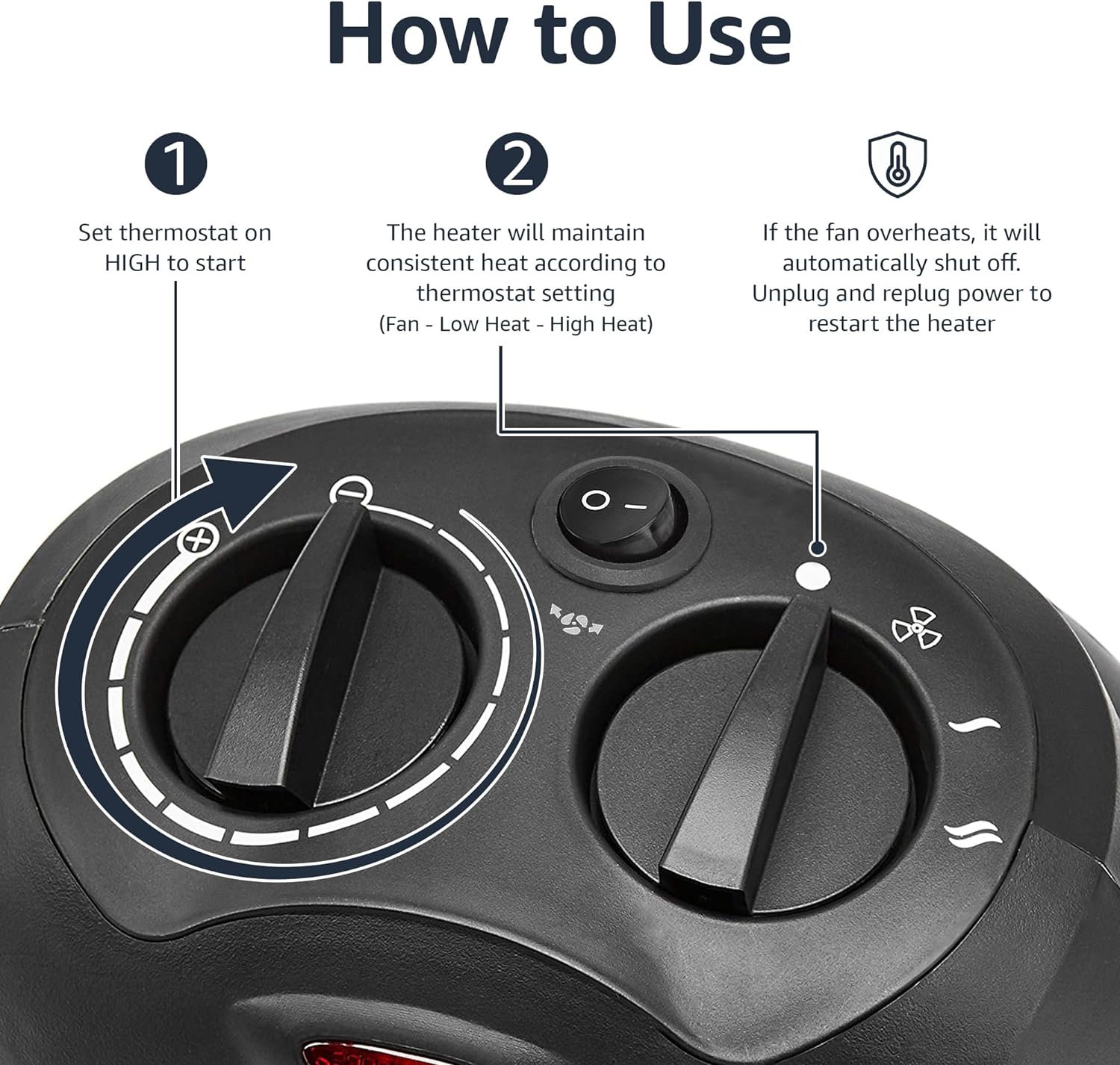 How to Use

1

Set thermostat on HIGH to start

2

The heater will maintain consistent heat according to thermostat setting
(Fan - Low Heat - High Heat)

If the fan overheats, it will automatically shut off. Unplug and replug power to restart the heater

O –