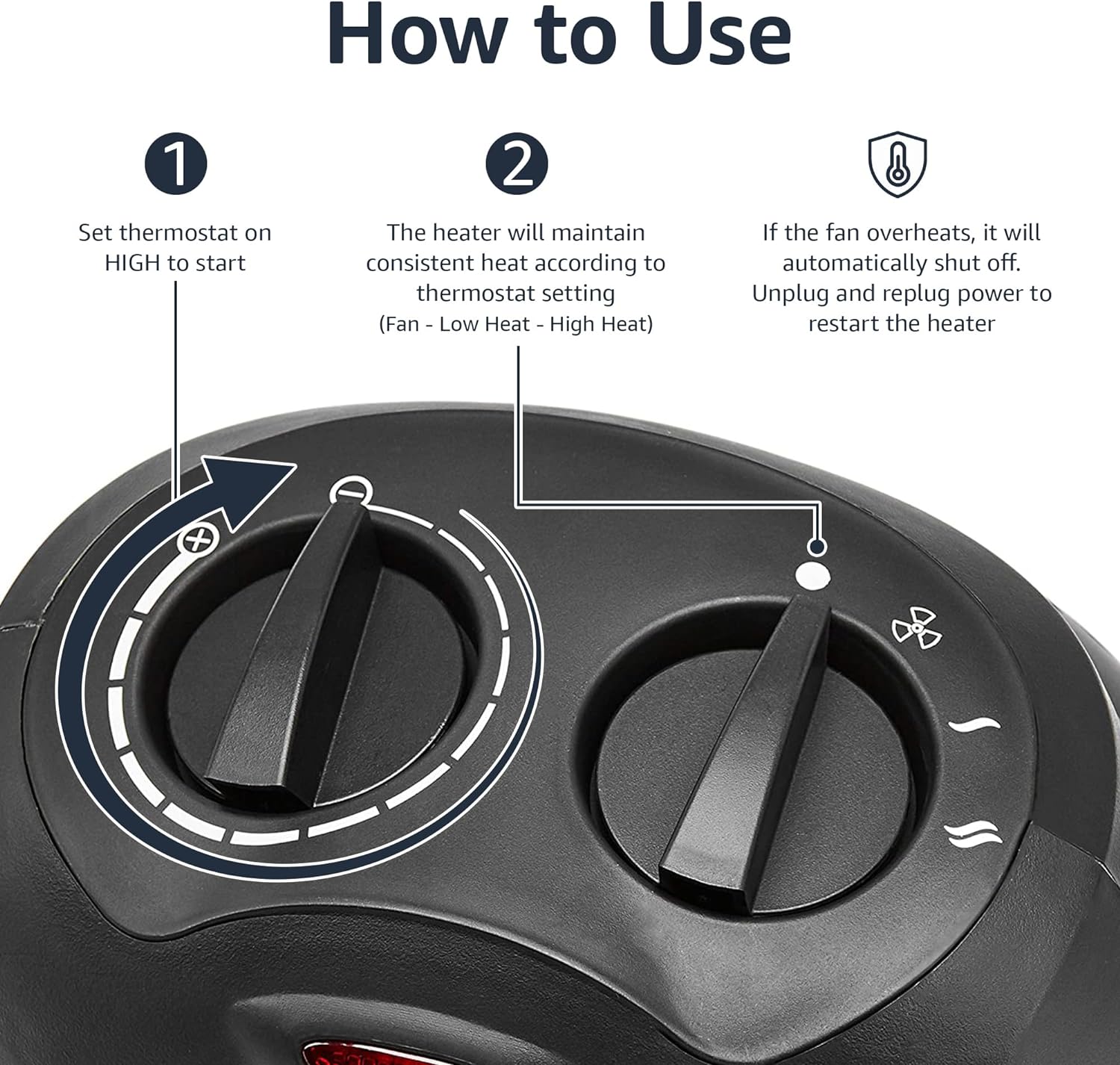 How to Use

1

Set thermostat on HIGH to start

2

The heater will maintain consistent heat according to thermostat setting
(Fan - Low Heat - High Heat)

If the fan overheats, it will automatically shut off. Unplug and replug power to restart the heater