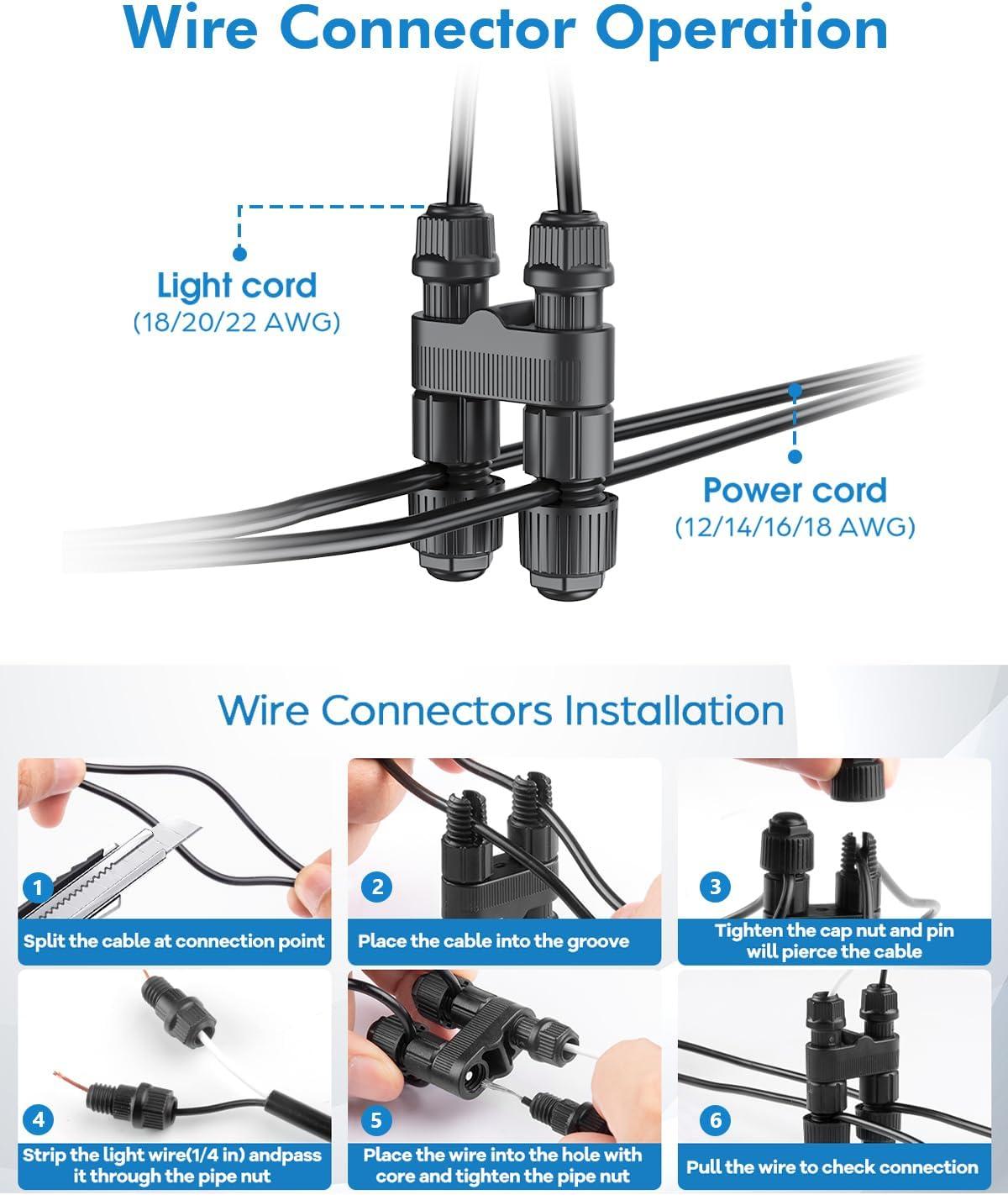 Wire Connector Operation

Light cord
(18/20/22 AWG)

Power cord
(12/14/16/18 AWG)

Wire Connectors Installation

1
Split the cable at connection point

2
Place the cable into the groove

3
Tighten the cap nut and pin will pierce the cable

4
Strip the light wire(1/4 in) andpass it through the pipe nut

5
Place the wire into the hole with core and tighten the pipe nut

6
Pull the wire to check connection