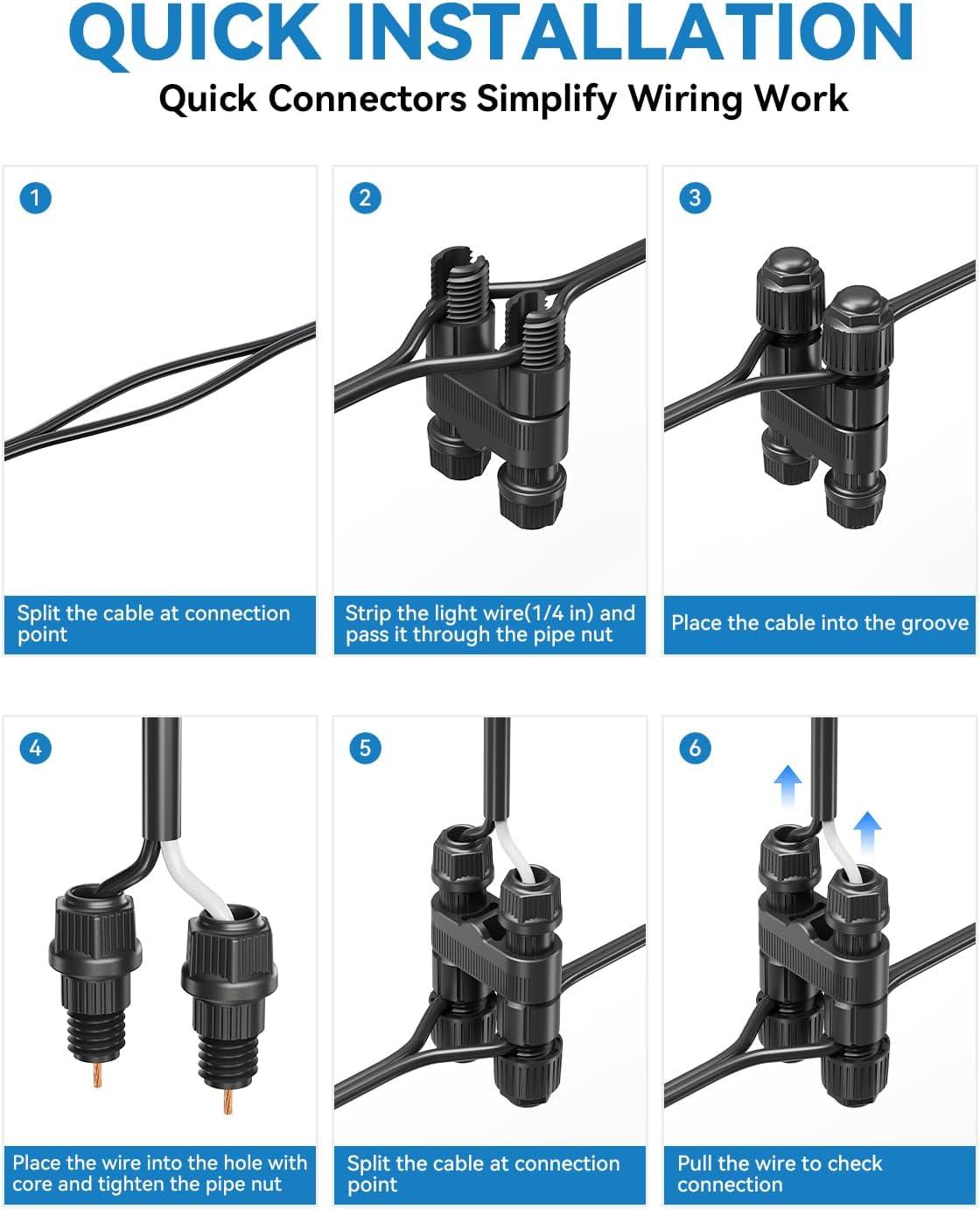 QUICK INSTALLATION

Quick Connectors Simplify Wiring Work

1

Split the cable at connection point

2

Strip the light wire(1/4 in) and pass it through the pipe nut

3

Place the cable into the groove

4

Place the wire into the hole with core and tighten the pipe nut

5

Split the cable at connection point

6

Pull the wire to check connection