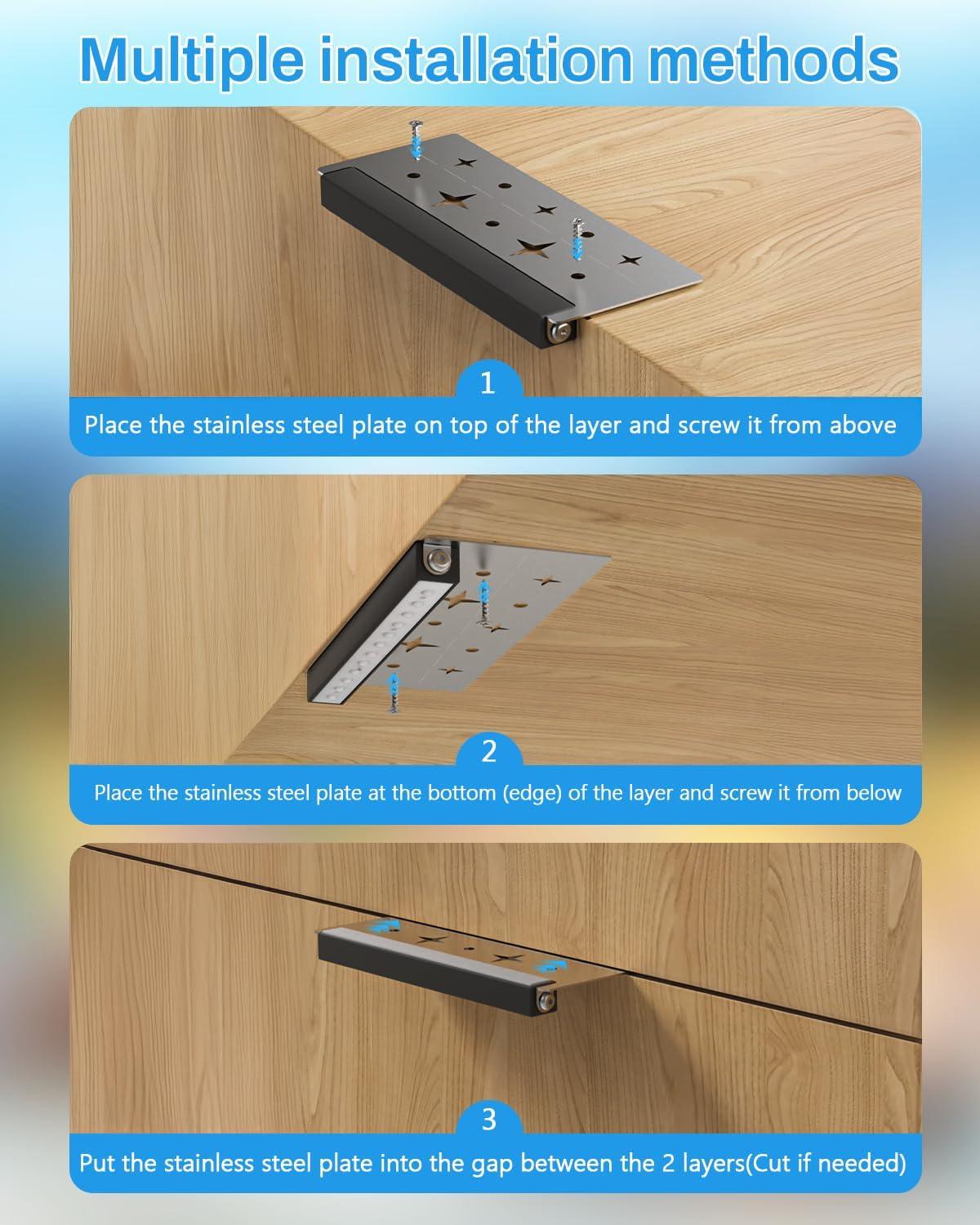 Multiple installation methods

1

Place the stainless steel plate on top of the layer and screw it from above

2

Place the stainless steel plate at the bottom (edge) of the layer and screw it from below

3

Put the stainless steel plate into the gap between the 2 layers(Cut if needed)