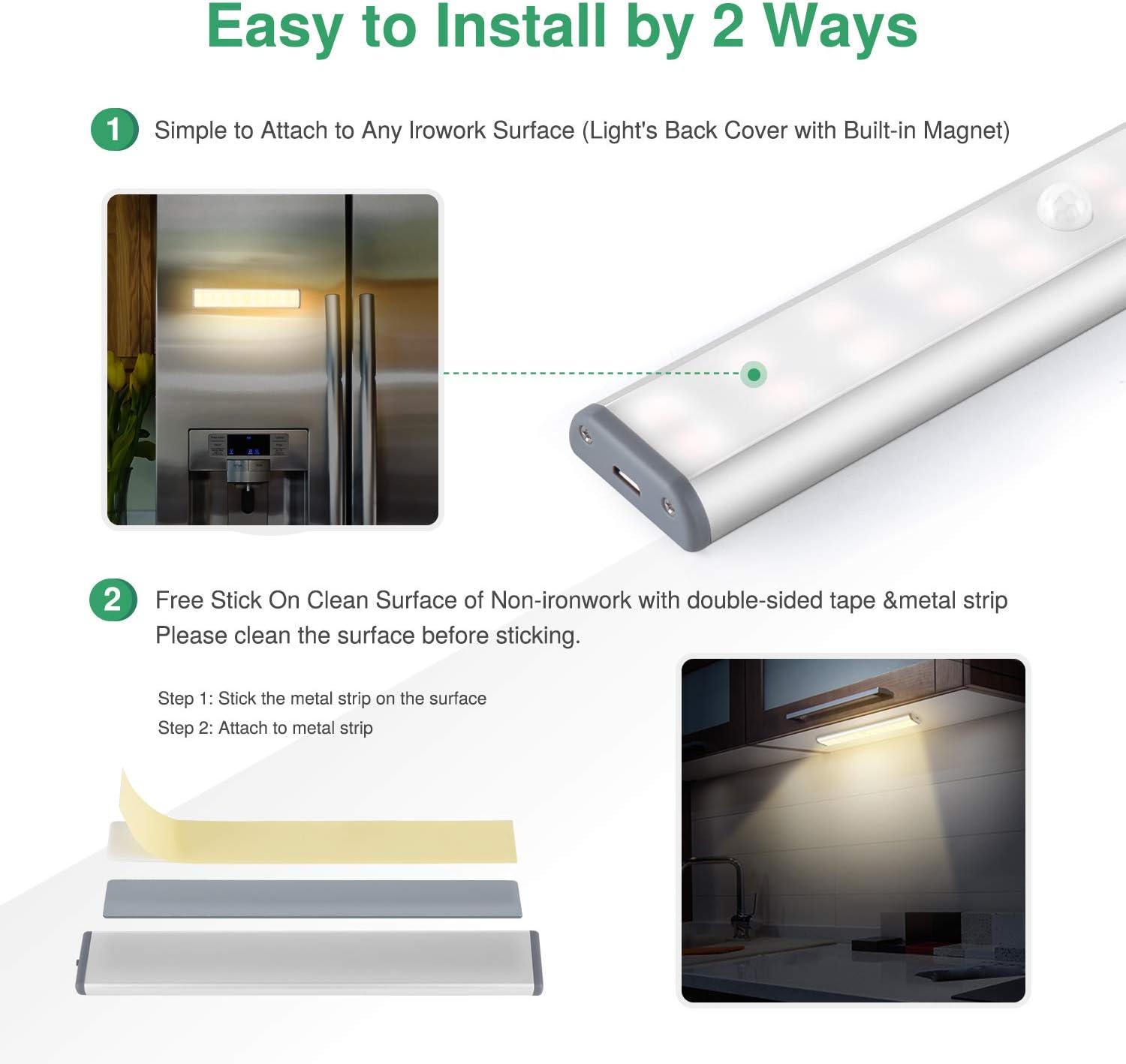 Easy to Install by 2 Ways

1 Simple to Attach to Any Irowork Surface (Light's Back Cover with Built-in Magnet)

2 Free Stick On Clean Surface of Non-ironwork with double-sided tape &metal strip
Please clean the surface before sticking.

Step 1: Stick the metal strip on the surface
Step 2: Attach to metal strip