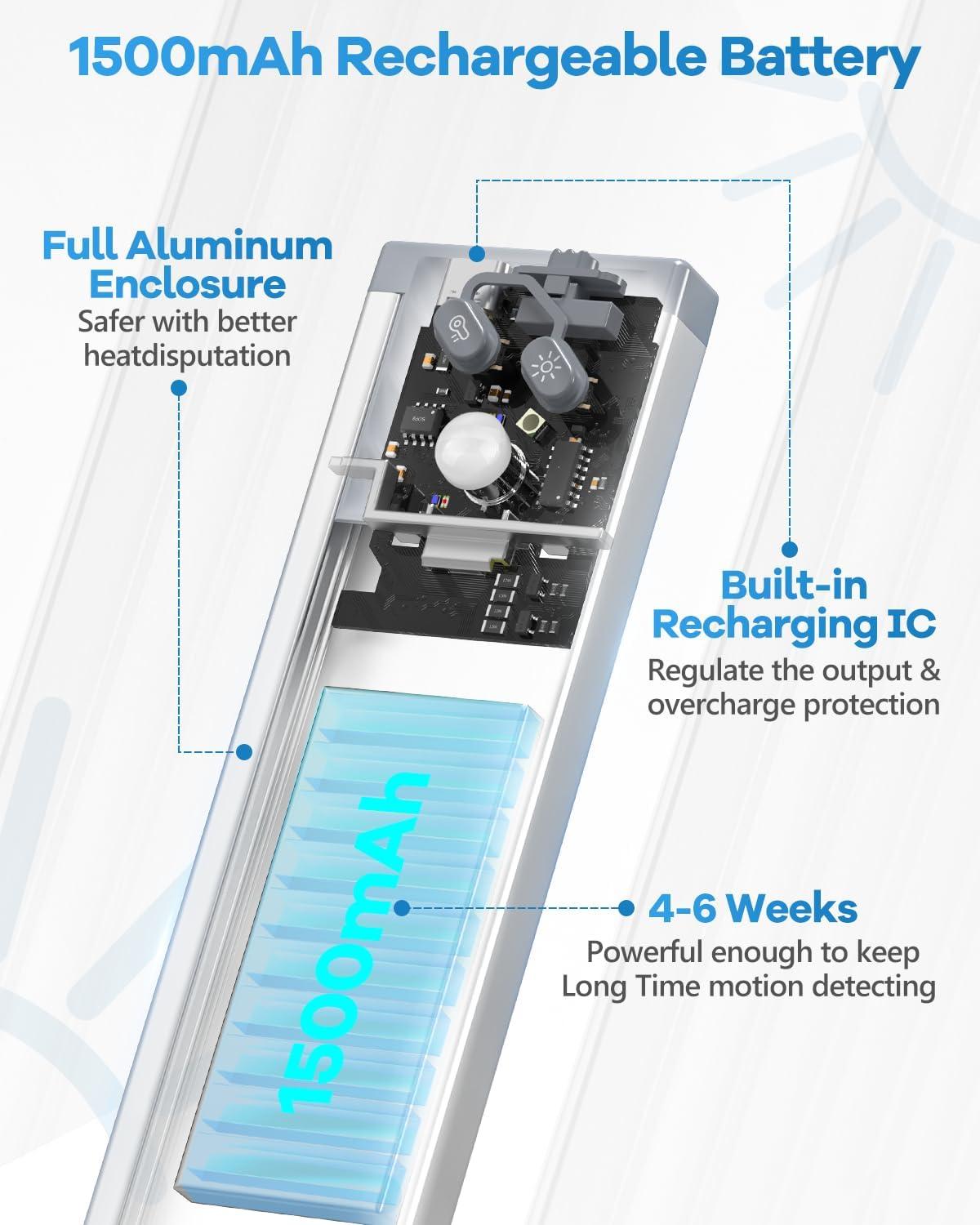 1500mAh Rechargeable Battery

Full Aluminum Enclosure
Safer with better heatdisputation

Built-in Recharging IC
Regulate the output & overcharge protection

1500mAh

4-6 Weeks
Powerful enough to keep Long Time motion detecting