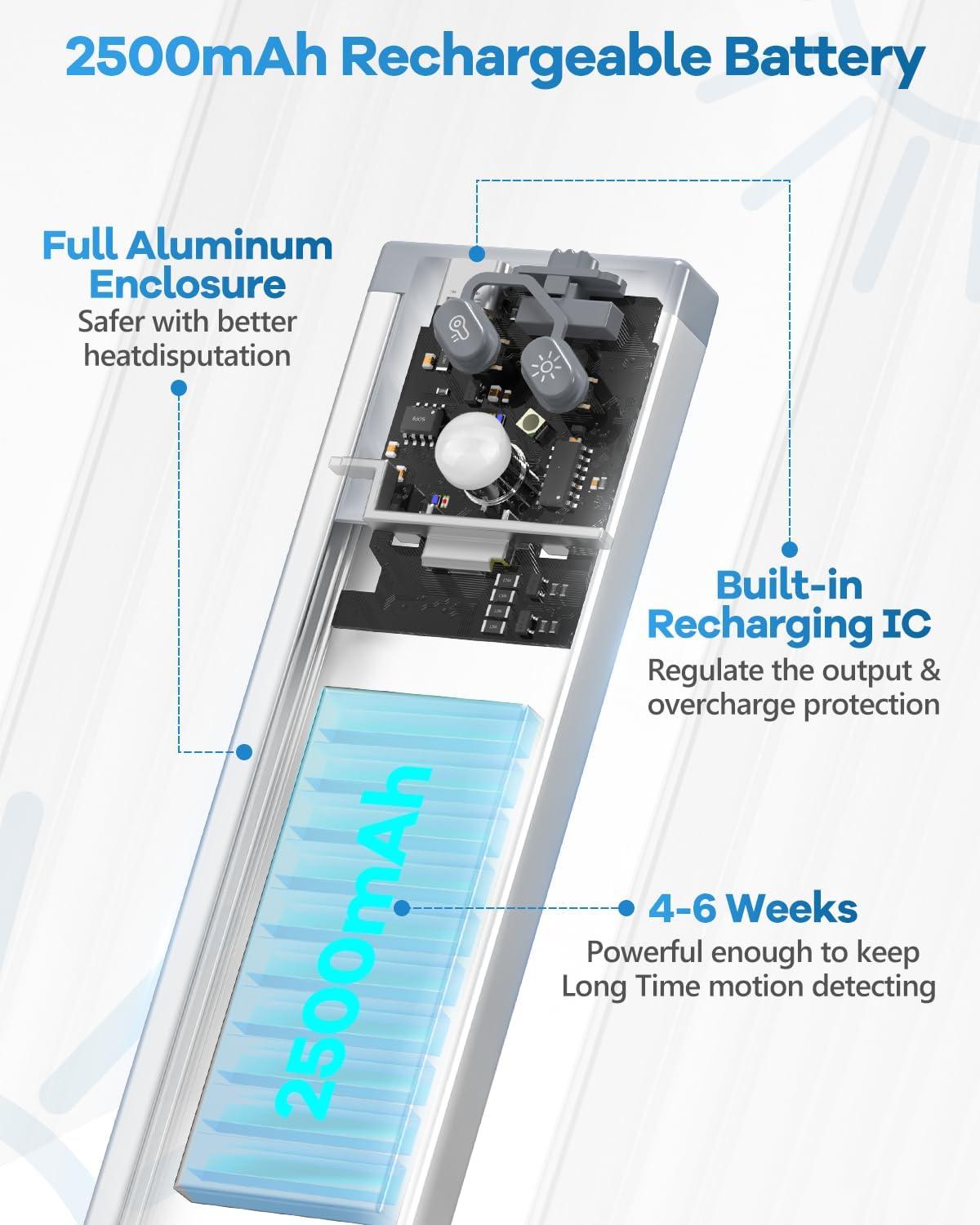 2500mAh Rechargeable Battery

Full Aluminum Enclosure
Safer with better heatdisputation

Built-in Recharging IC
Regulate the output & overcharge protection

2500mAh

4-6 Weeks
Powerful enough to keep Long Time motion detecting