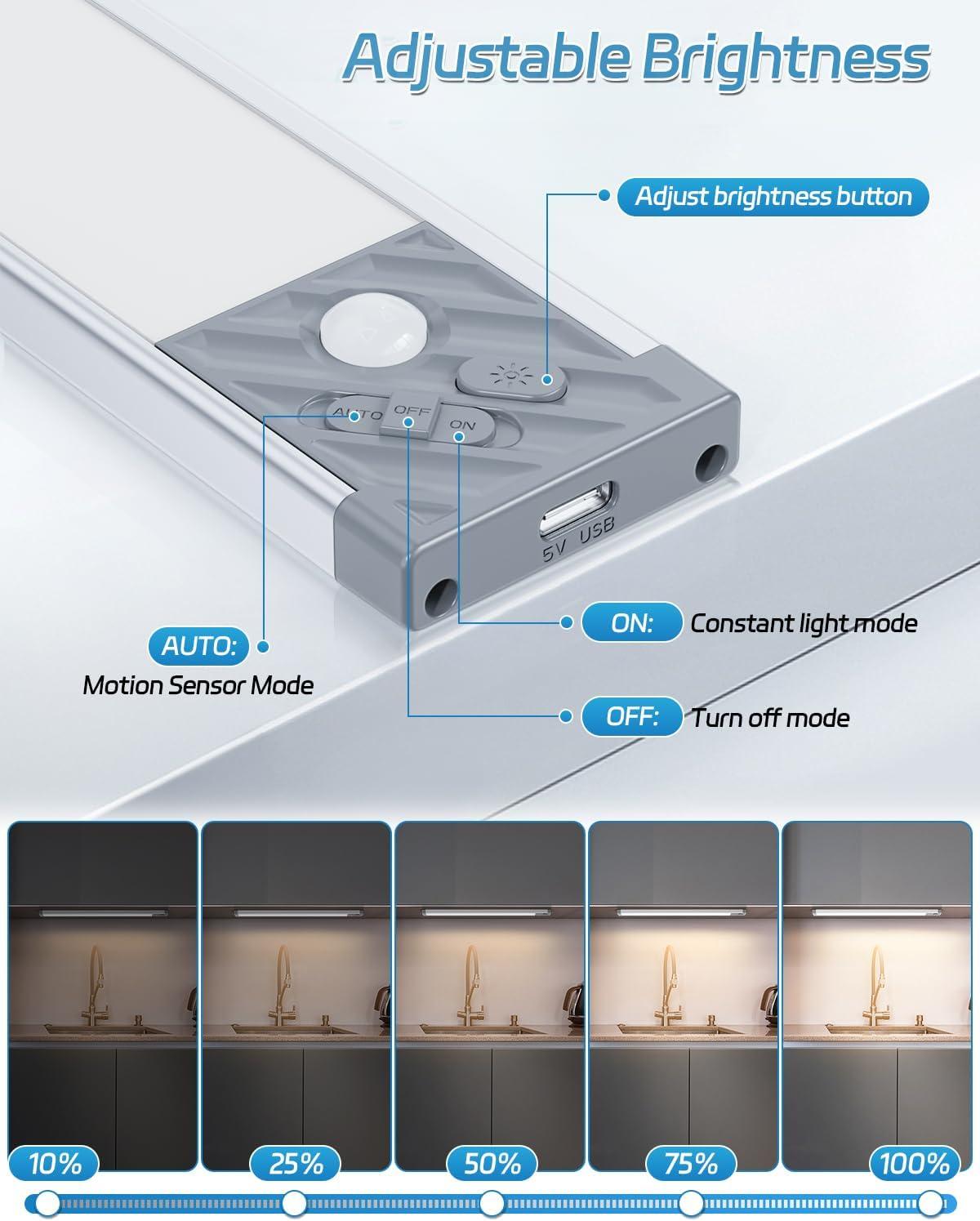 Adjustable Brightness

Adjust brightness button

AUTO OFF ON

5V USB

ON: Constant light mode

AUTO: Motion Sensor Mode

OFF: Turn off mode

10%

25%

50%

75%

100%