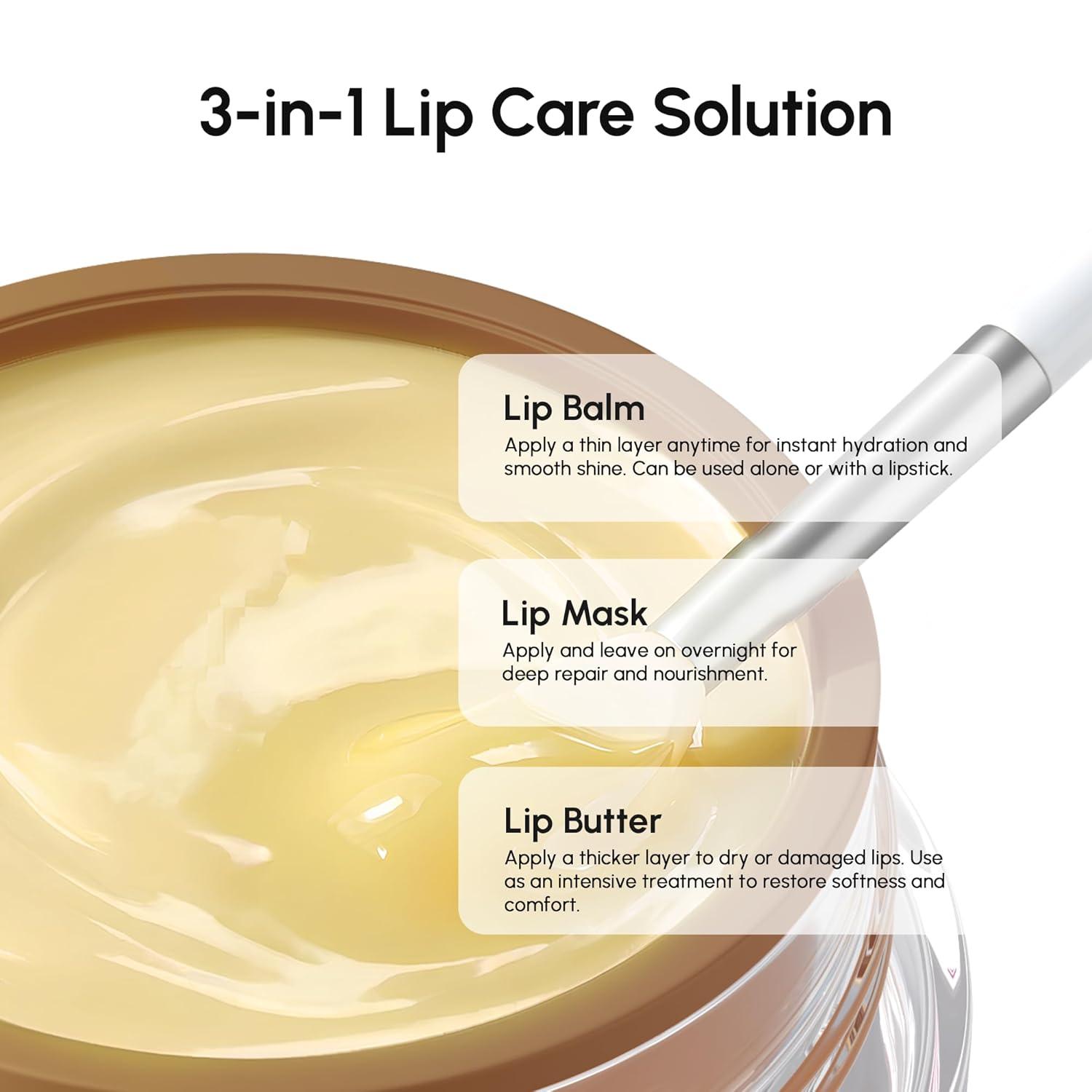 3-in-1 Lip Care Solution

Lip Balm

Apply a thin layer anytime for instant hydration and smooth shine. Can be used alone or with a lipstick.

Lip Mask

Apply and leave on overnight for deep repair and nourishment.

Lip Butter

Apply a thicker layer to dry or damaged lips. Use as an intensive treatment to restore softness and comfort.