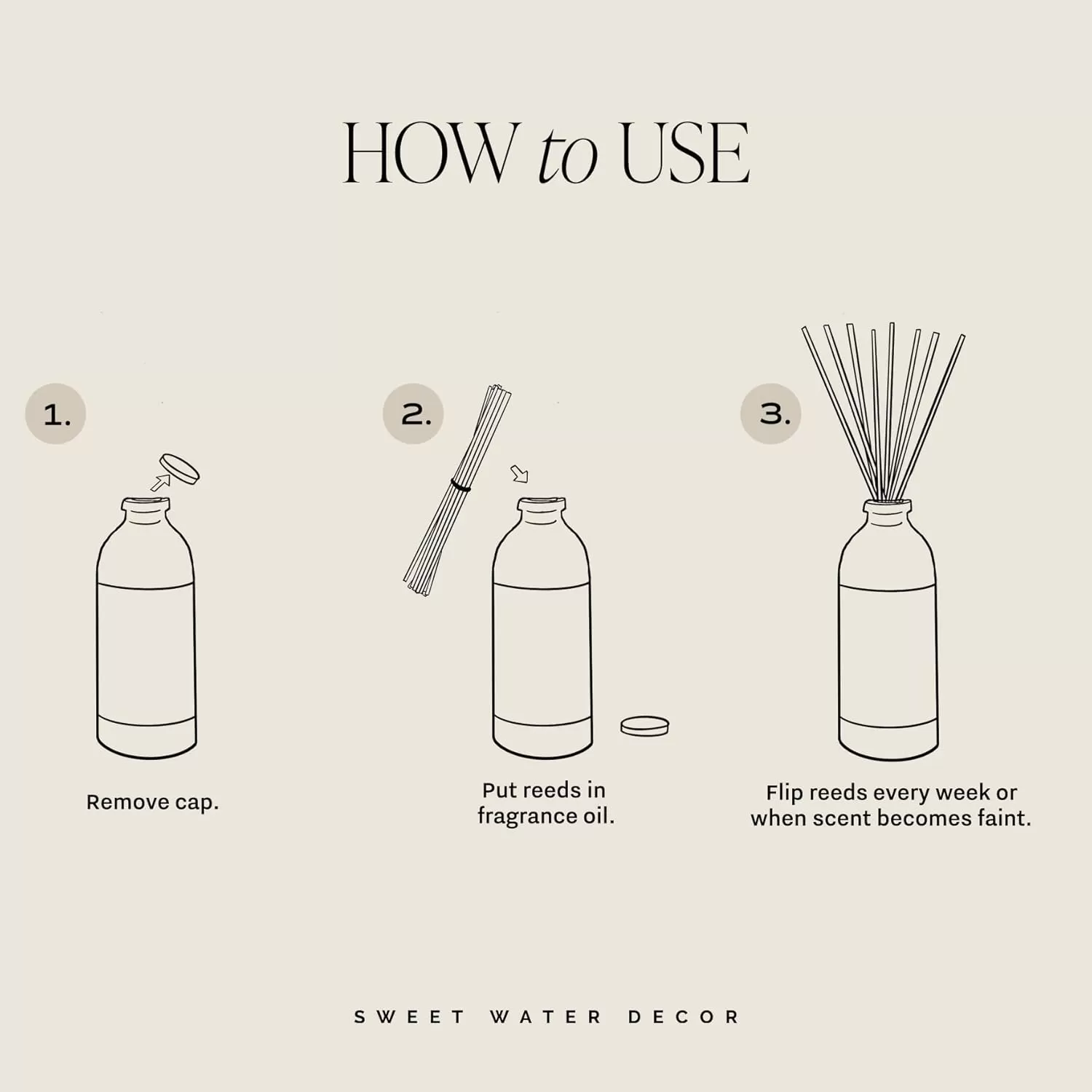 HOW to USE

1.

Remove cap.

2.

Put reeds in fragrance oil.

3.

Flip reeds every week or when scent becomes faint.

SWEET WATER DECOR