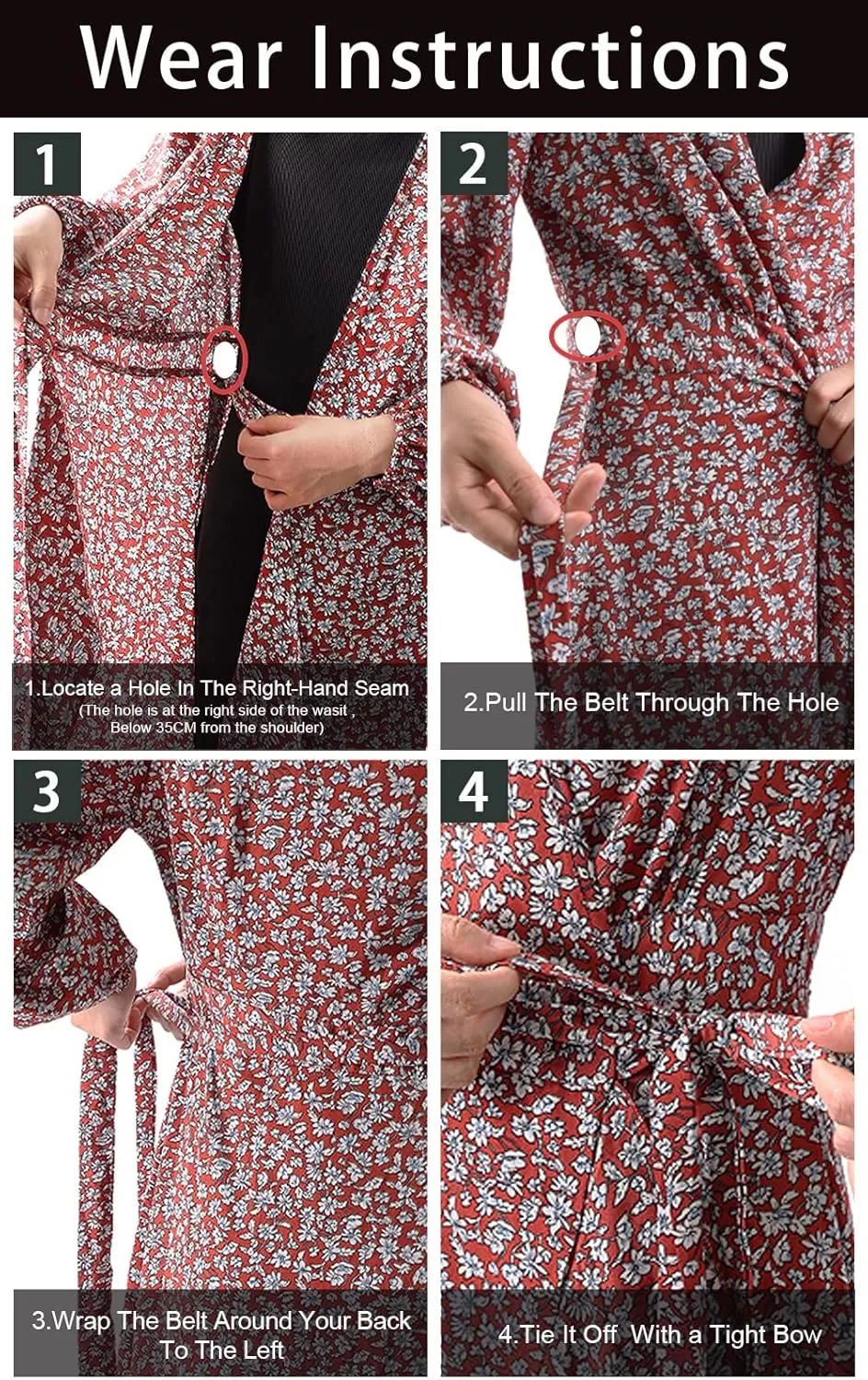 Wear Instructions

1

1.Locate a Hole In The Right-Hand Seam
(The hole is at the right side of the wasit , Below 35CM from the shoulder)

2

2.Pull The Belt Through The Hole

3

3.Wrap The Belt Around Your Back To The Left

4

4.Tie It Off With a Tight Bow