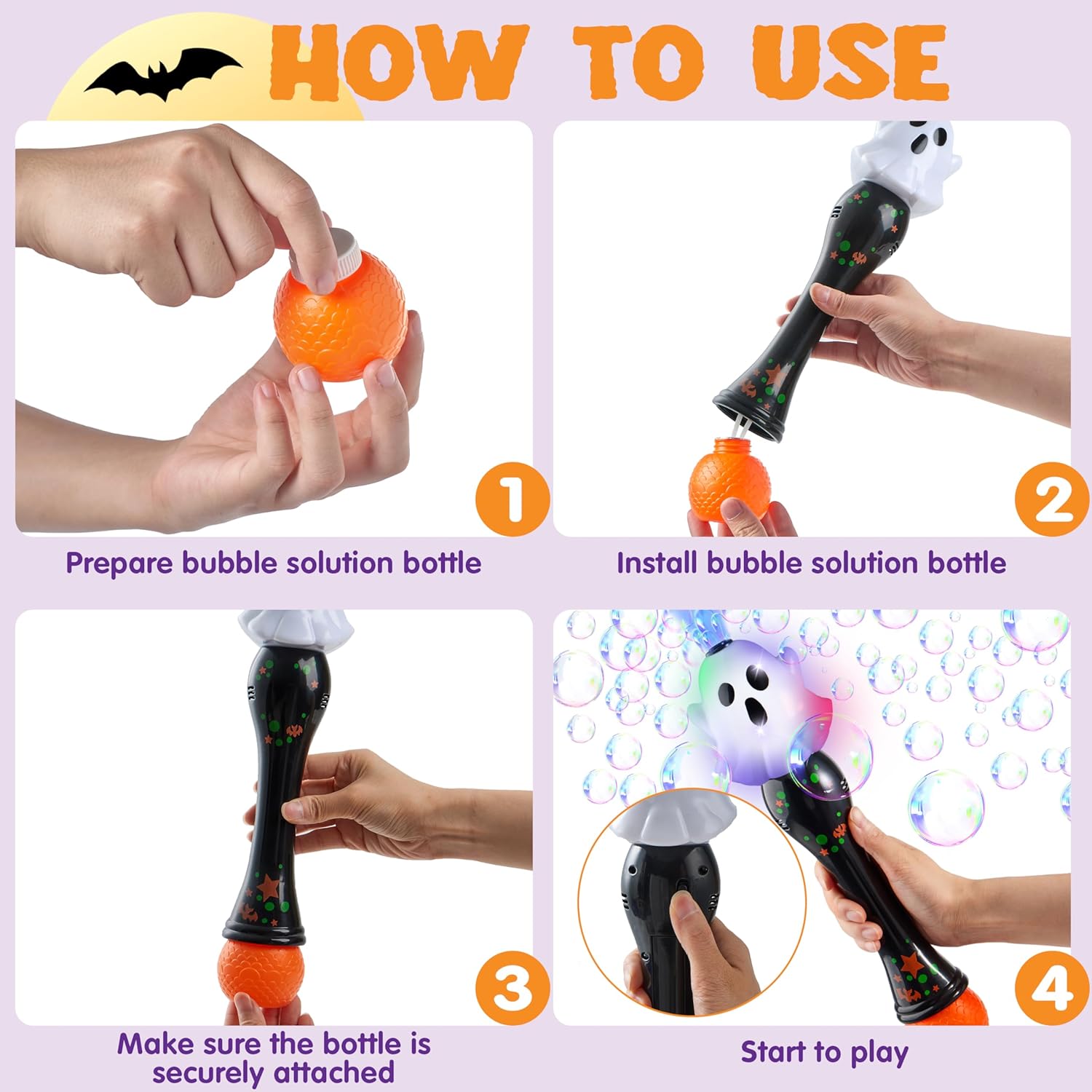 HOW TO USE

1

Prepare bubble solution bottle

2

Install bubble solution bottle

3

Make sure the bottle is securely attached

4

Start to play