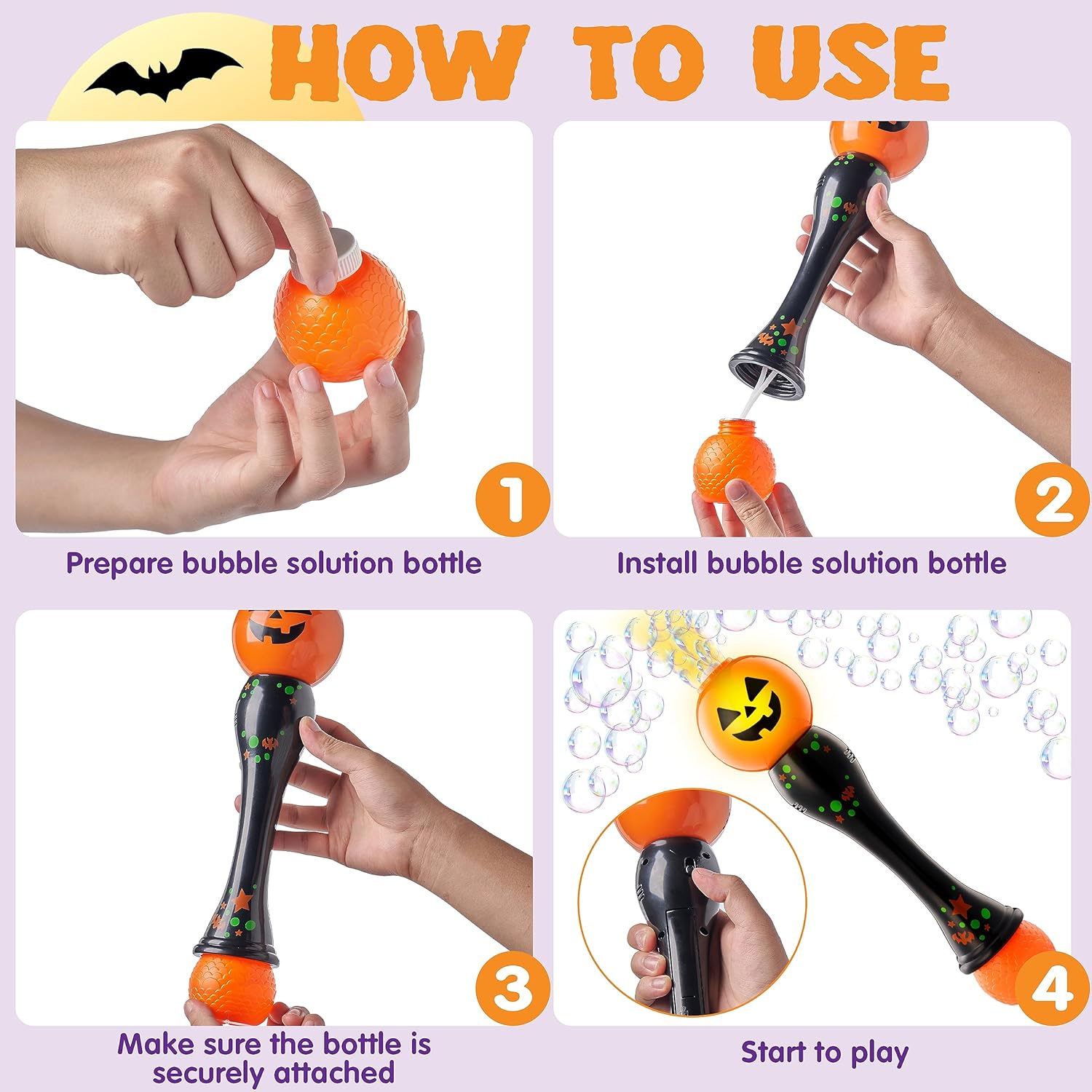 HOW TO USE

1
Prepare bubble solution bottle

2
Install bubble solution bottle

3
Make sure the bottle is securely attached

4
Start to play