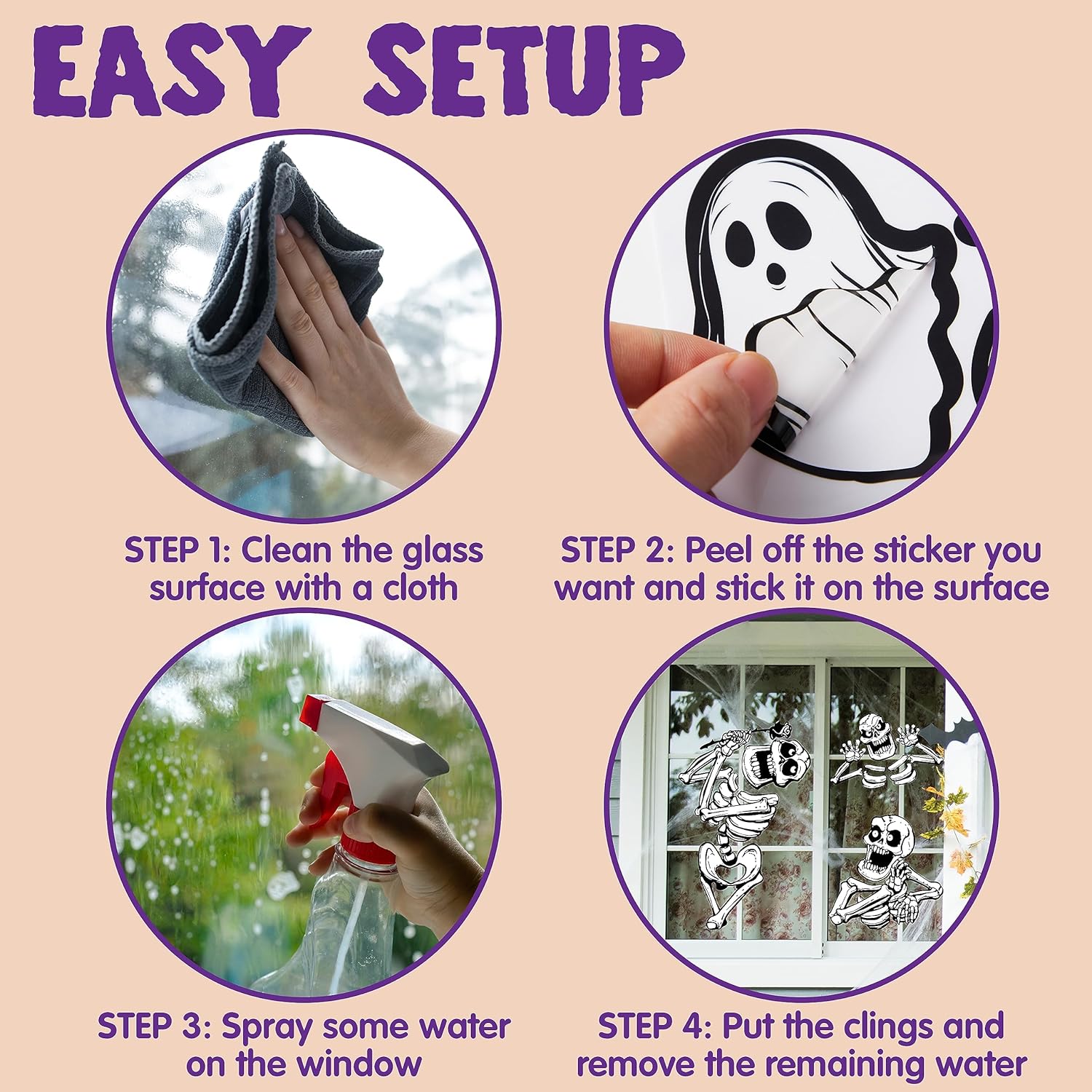 EASY SETUP

STEP 1: Clean the glass surface with a cloth

STEP 2: Peel off the sticker you want and stick it on the surface

STEP 3: Spray some water on the window

STEP 4: Put the clings and remove the remaining water