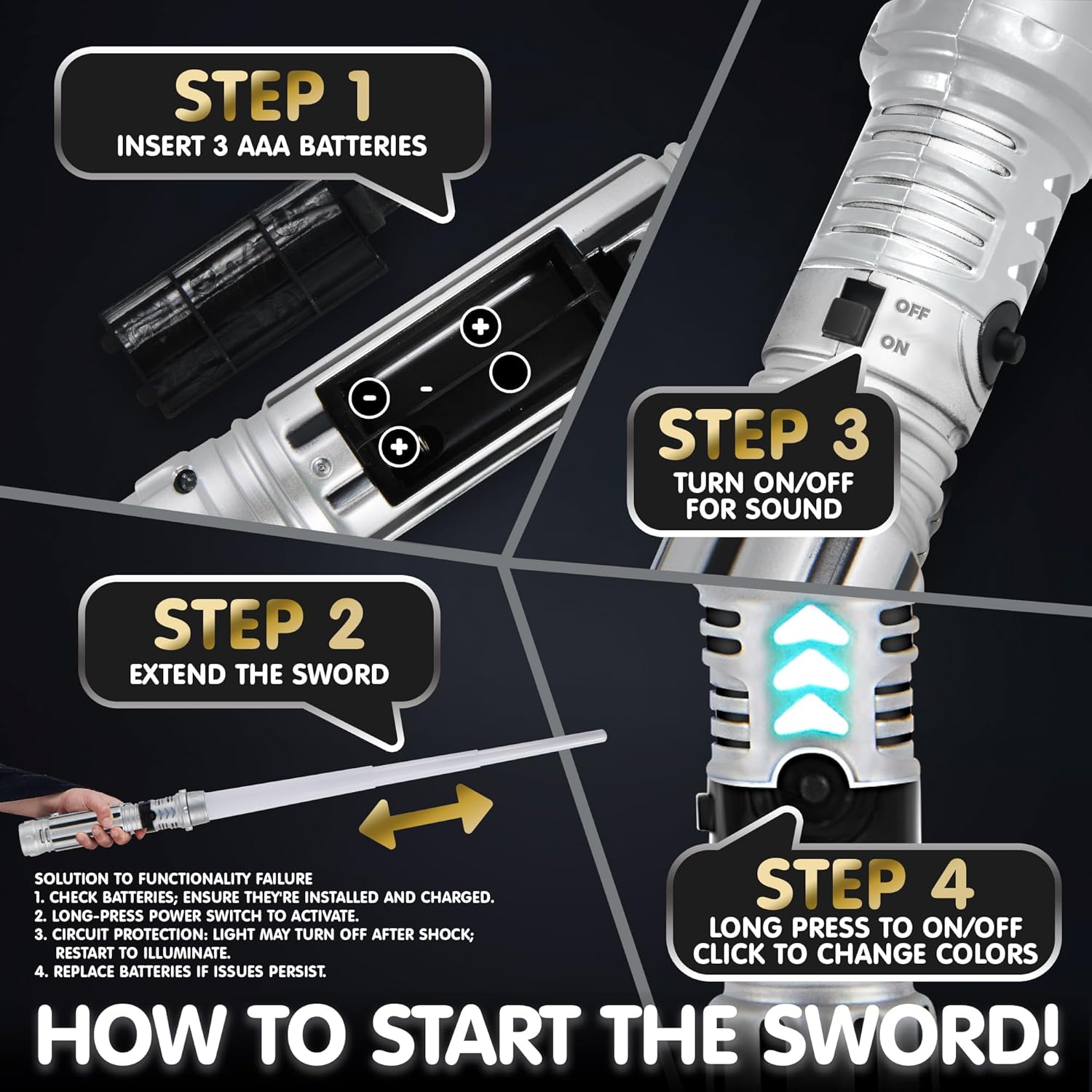 STEP 1
INSERT 3 AAA BATTERIES

+
-
-
+

OFF
ON

STEP 3
TURN ON/OFF FOR SOUND

STEP 2
EXTEND THE SWORD

SOLUTION TO FUNCTIONALITY FAILURE
1. CHECK BATTERIES; ENSURE THEY'RE INSTALLED AND CHARGED.
2. LONG-PRESS POWER SWITCH TO ACTIVATE.
3. CIRCUIT PROTECTION: LIGHT MAY TURN OFF AFTER SHOCK; RESTART TO ILLUMINATE.
4. REPLACE BATTERIES IF ISSUES PERSIST.

STEP 4
LONG PRESS TO ON/OFF
CLICK TO CHANGE COLORS

HOW TO START THE SWORD!