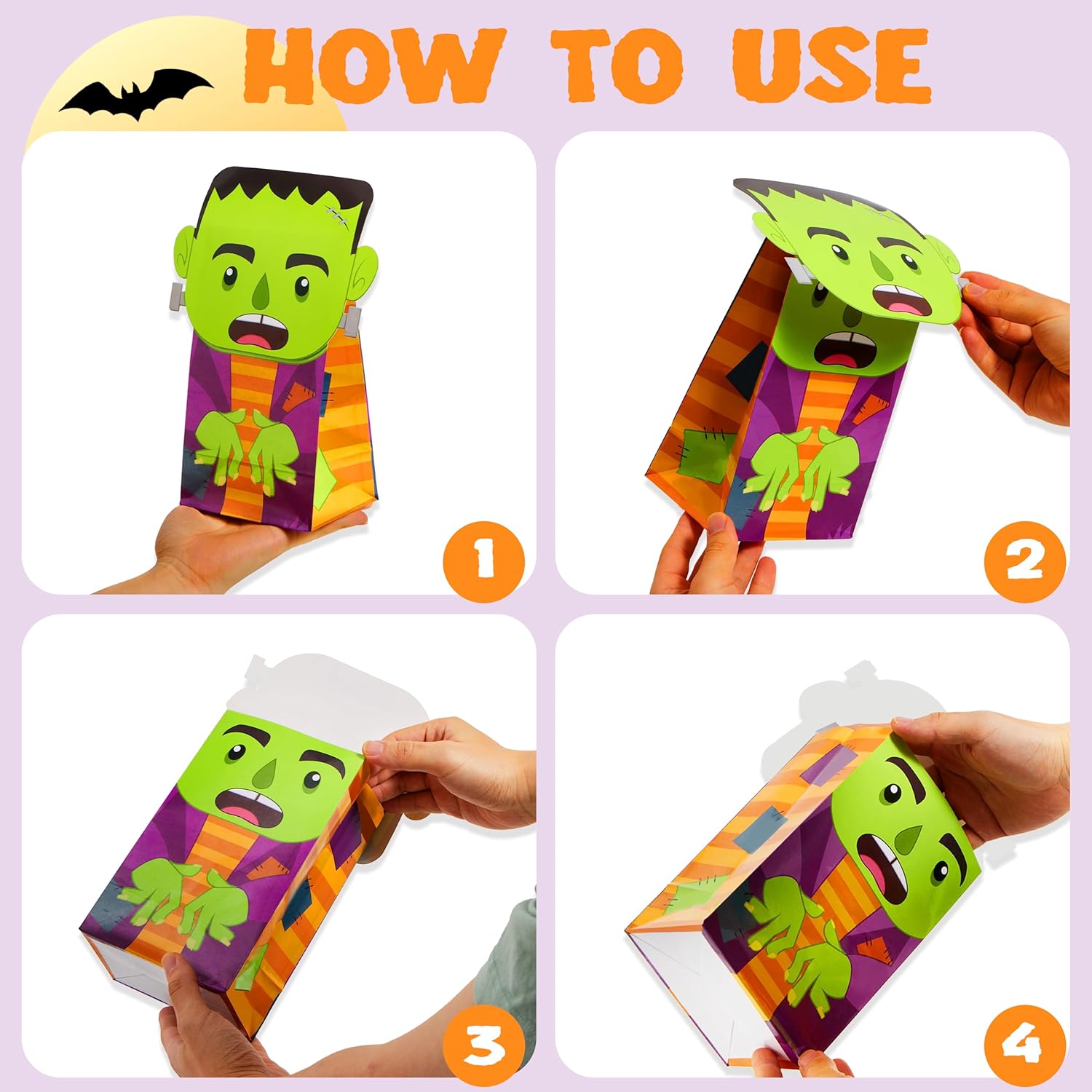 HOW TO USE

1

2

3

4