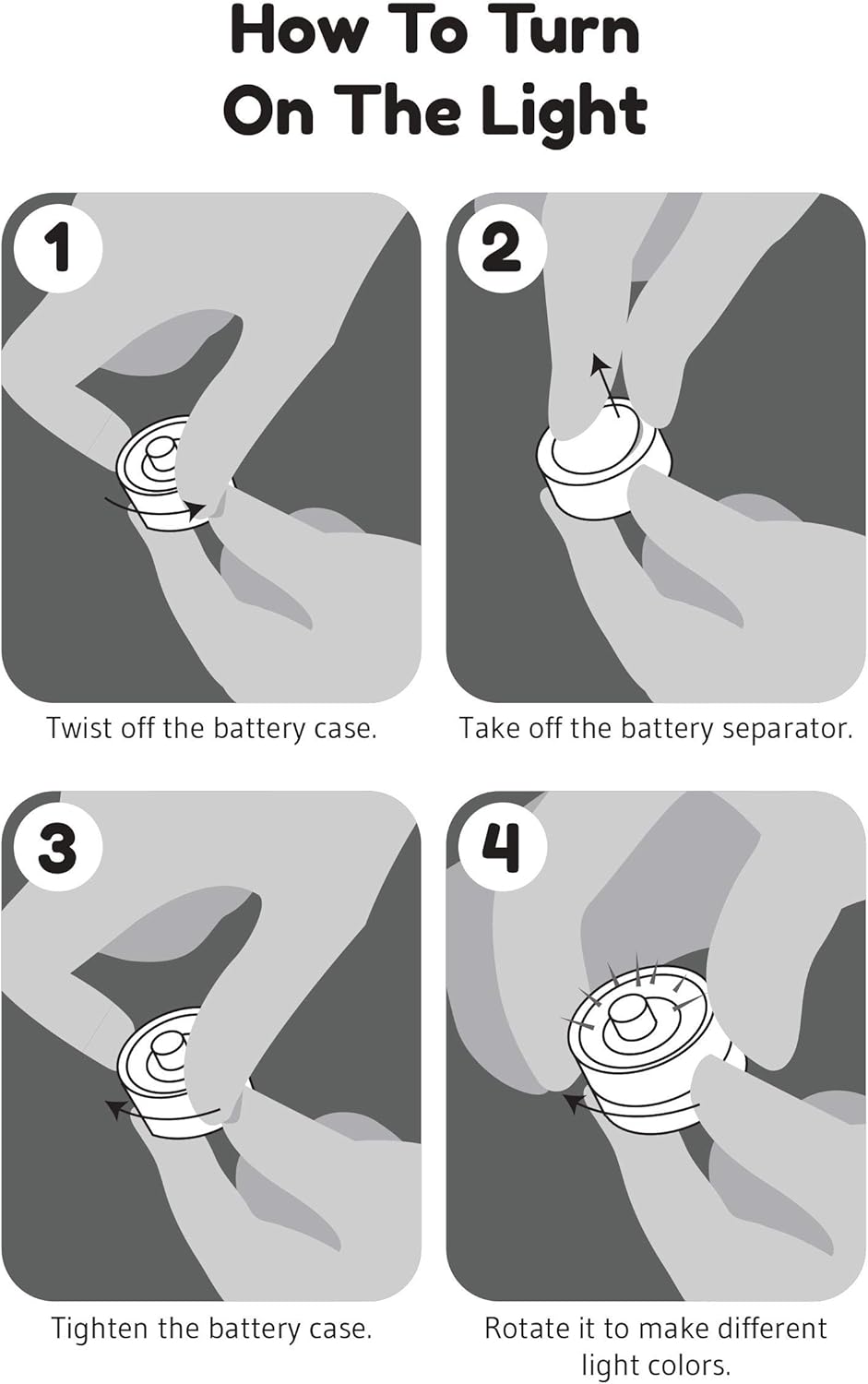 How To Turn On The Light

1

Twist off the battery case.

2

Take off the battery separator.

3

Tighten the battery case.

4

Rotate it to make different light colors.