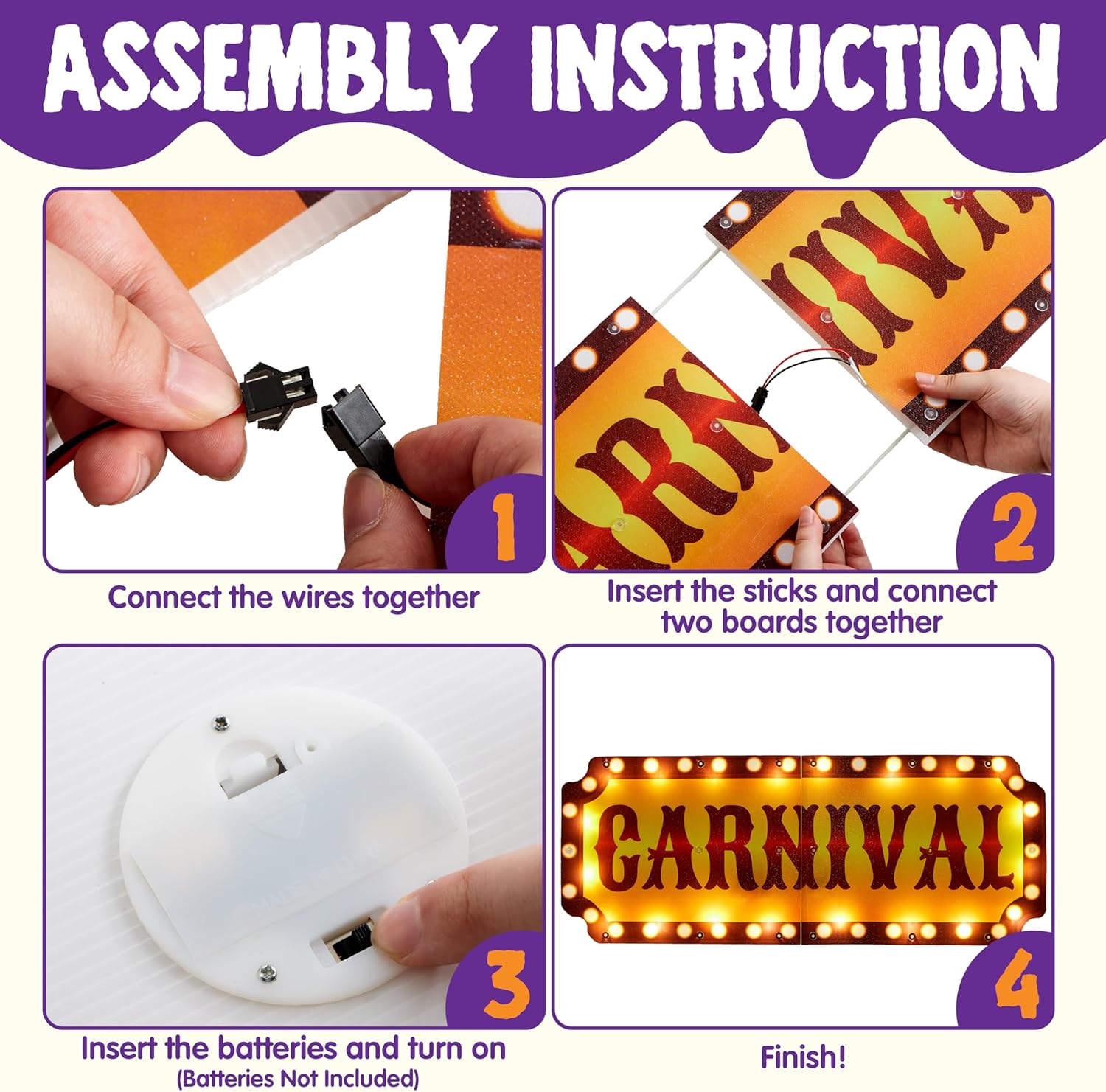 ASSEMBLY INSTRUCTION

1

Connect the wires together

2

Insert the sticks and connect two boards together

3

Insert the batteries and turn on
(Batteries Not Included)

CARNIVAL

4

Finish!