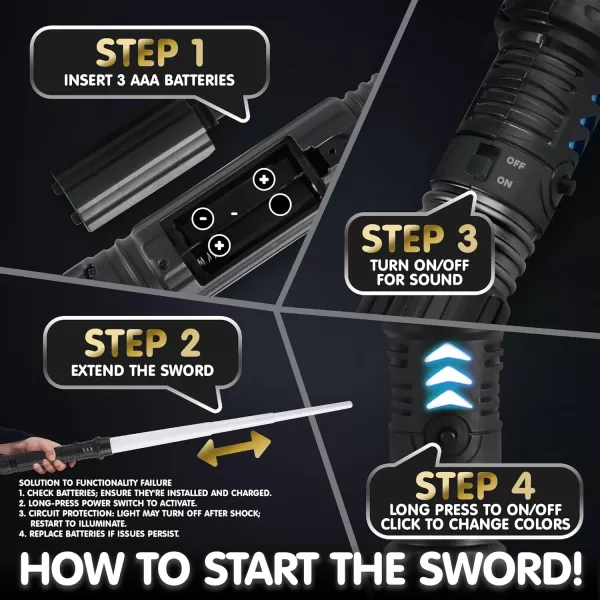 STEP 1
INSERT 3 AAA BATTERIES

+
-
-
+

OFF
ON

STEP 3
TURN ON/OFF FOR SOUND

STEP 2
EXTEND THE SWORD

SOLUTION TO FUNCTIONALITY FAILURE
1. CHECK BATTERIES; ENSURE THEY'RE INSTALLED AND CHARGED.
2. LONG-PRESS POWER SWITCH TO ACTIVATE.
3. CIRCUIT PROTECTION: LIGHT MAY TURN OFF AFTER SHOCK; RESTART TO ILLUMINATE.
4. REPLACE BATTERIES IF ISSUES PERSIST.

STEP 4
LONG PRESS TO ON/OFF
CLICK TO CHANGE COLORS

HOW TO START THE SWORD!