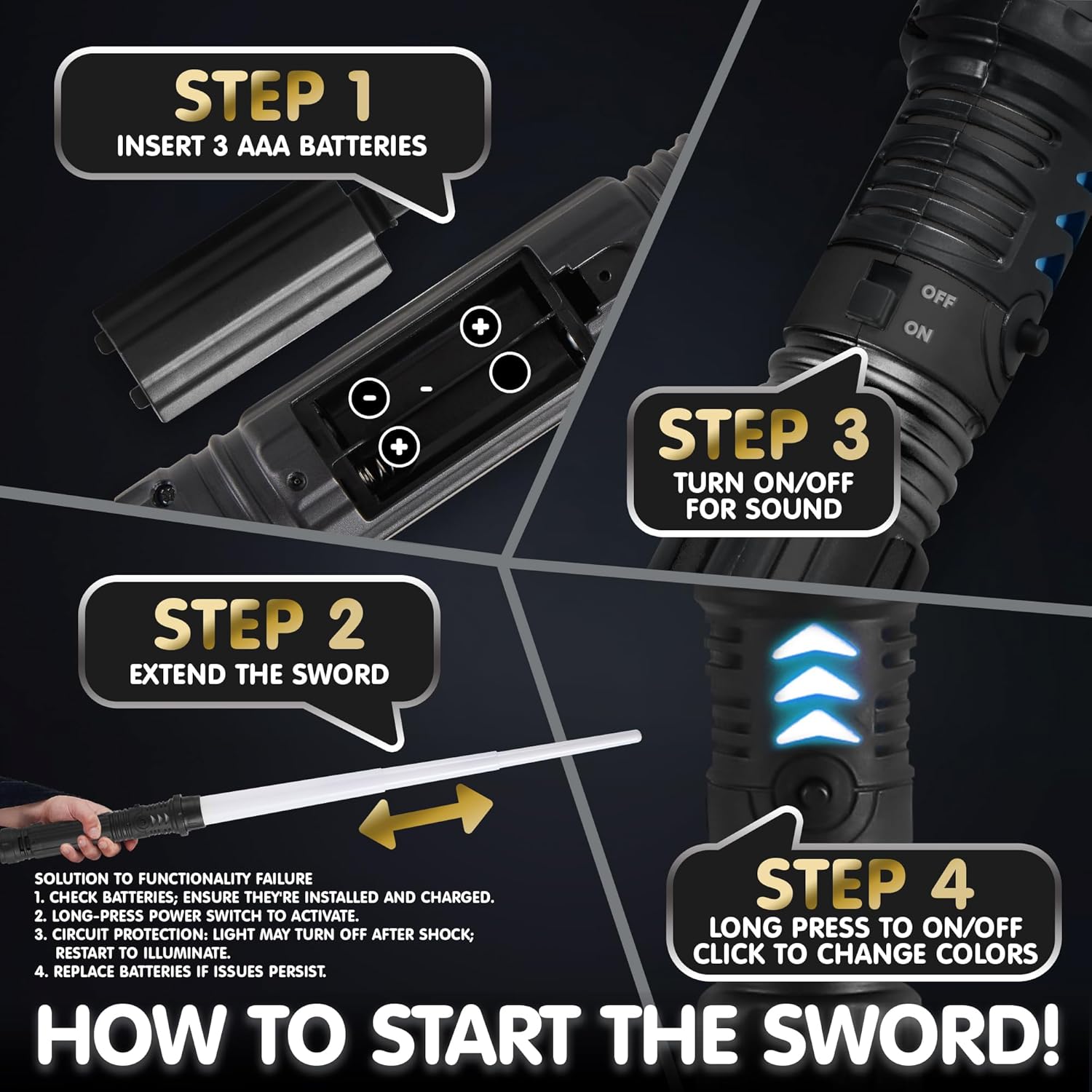 STEP 1
INSERT 3 AAA BATTERIES

+
-
-
+

OFF
ON

STEP 3
TURN ON/OFF FOR SOUND

STEP 2
EXTEND THE SWORD

SOLUTION TO FUNCTIONALITY FAILURE
1. CHECK BATTERIES; ENSURE THEY'RE INSTALLED AND CHARGED.
2. LONG-PRESS POWER SWITCH TO ACTIVATE.
3. CIRCUIT PROTECTION: LIGHT MAY TURN OFF AFTER SHOCK; RESTART TO ILLUMINATE.
4. REPLACE BATTERIES IF ISSUES PERSIST.

STEP 4
LONG PRESS TO ON/OFF
CLICK TO CHANGE COLORS

HOW TO START THE SWORD!