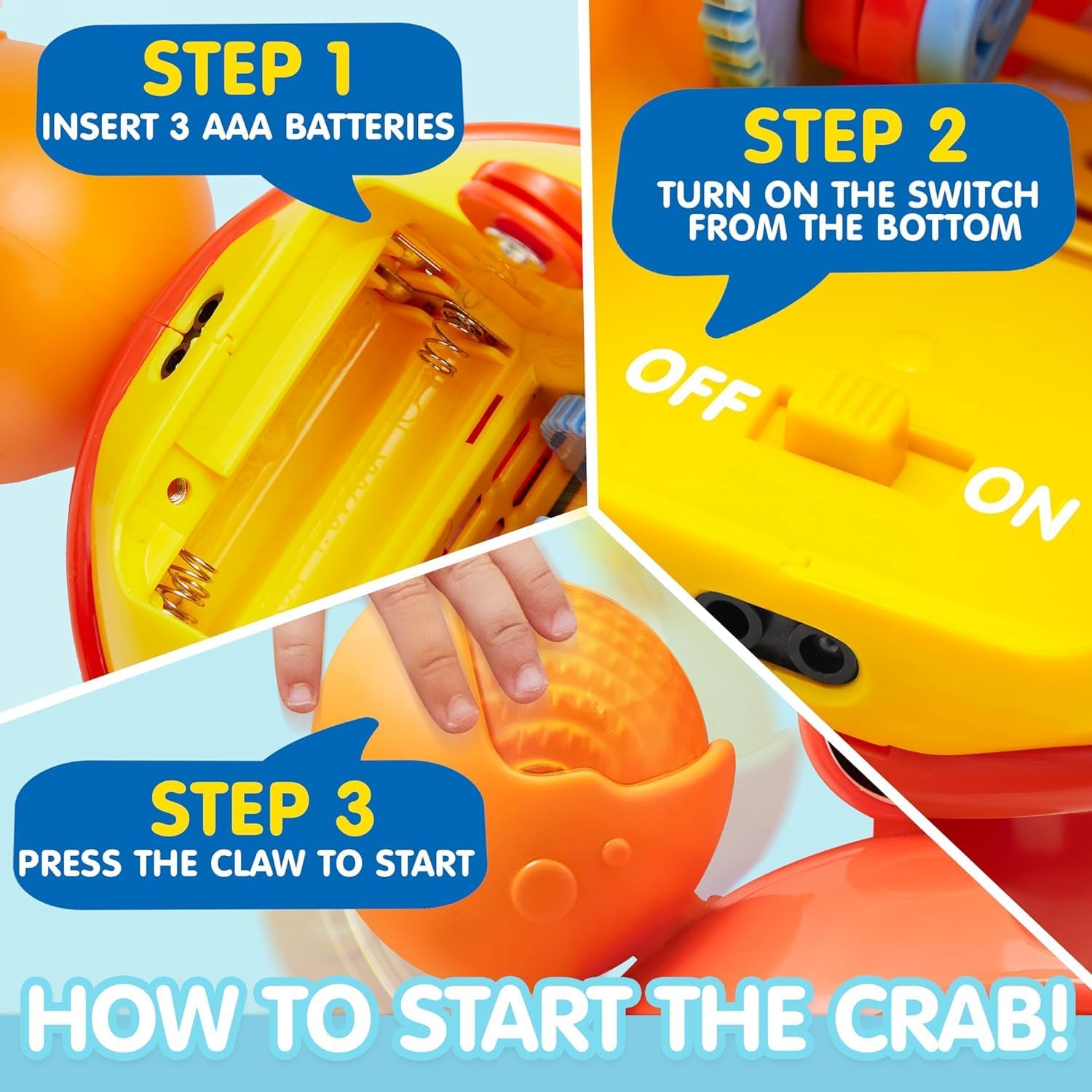 STEP 1
INSERT 3 AAA BATTERIES

STEP 2
TURN ON THE SWITCH FROM THE BOTTOM

OFF

ON

STEP 3
PRESS THE CLAW TO START

HOW TO START THE CRAB!