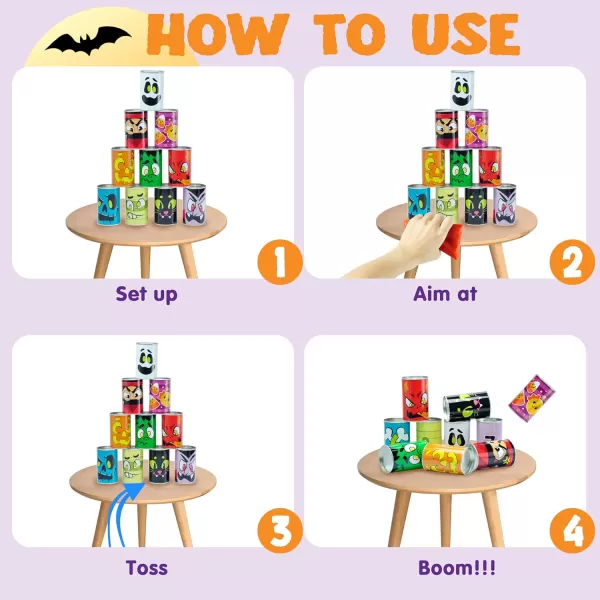 HOW TO USE

1
Set up

2
Aim at

3
Toss

4
Boom!!!