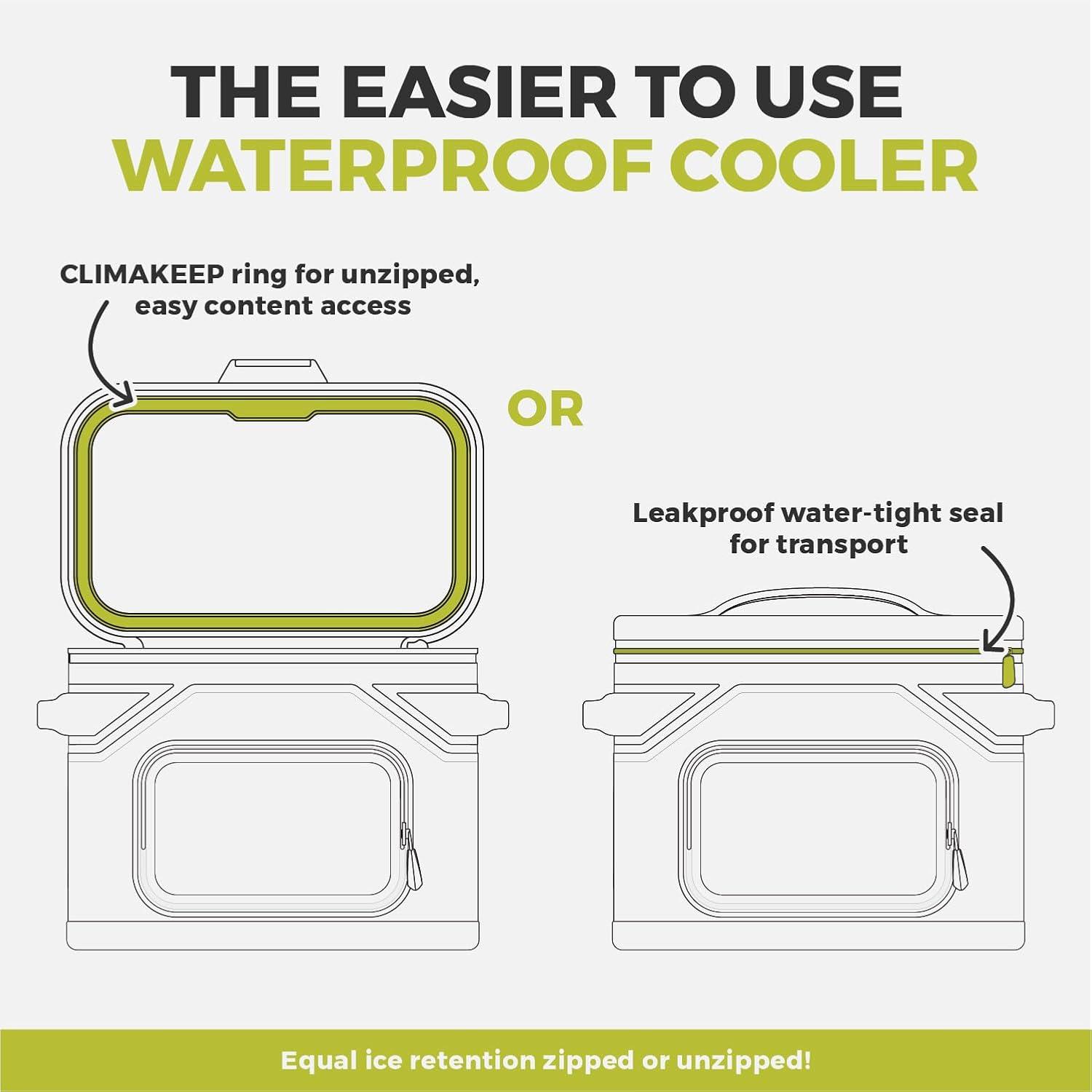 THE EASIER TO USE
WATERPROOF COOLER

CLIMAKEEP ring for unzipped, easy content access

OR

Leakproof water-tight seal for transport

Equal ice retention zipped or unzipped!