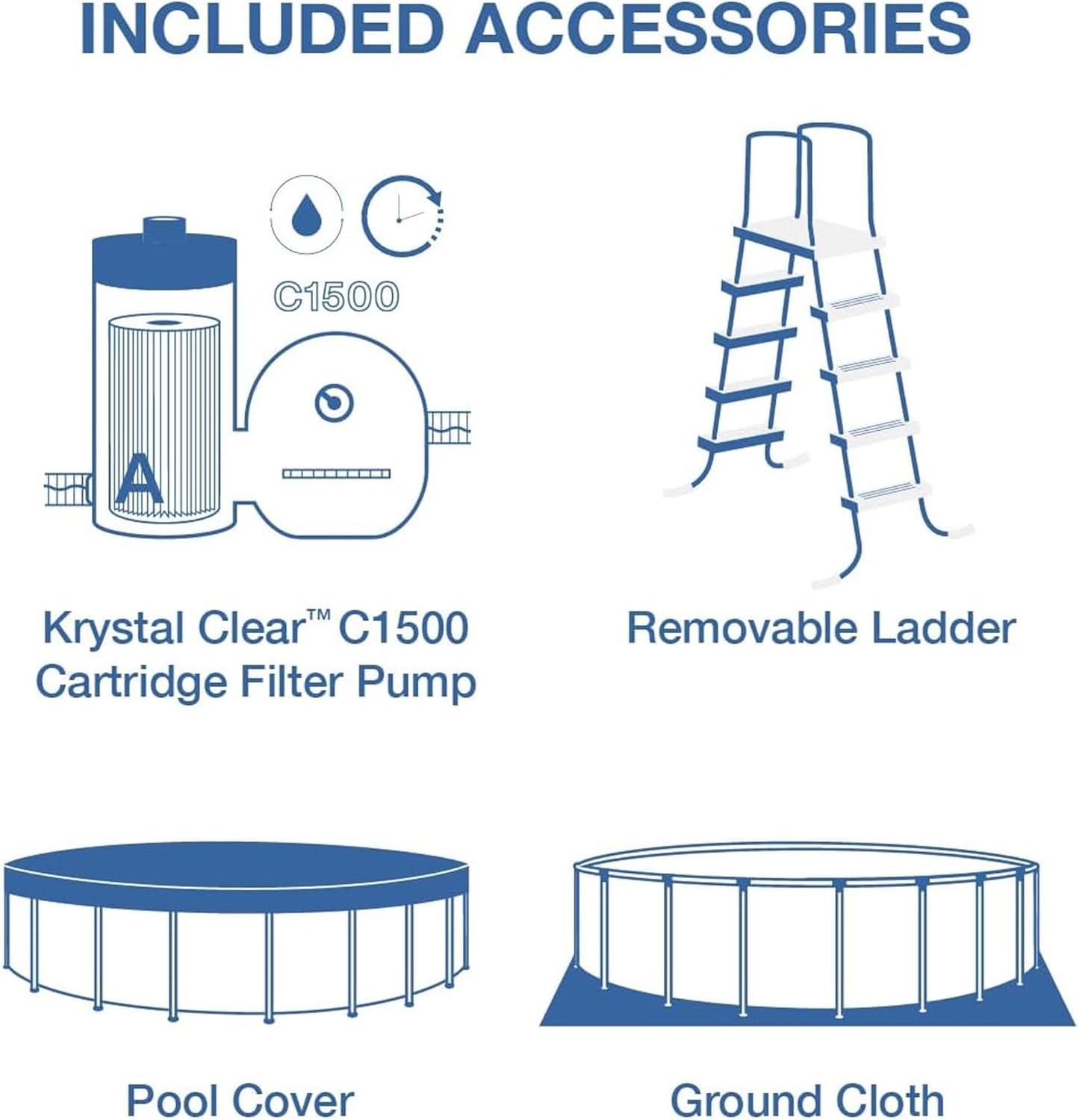 INCLUDED ACCESSORIES

C1500

A

Krystal Clear™ C1500 Cartridge Filter Pump

Removable Ladder

Pool Cover

Ground Cloth