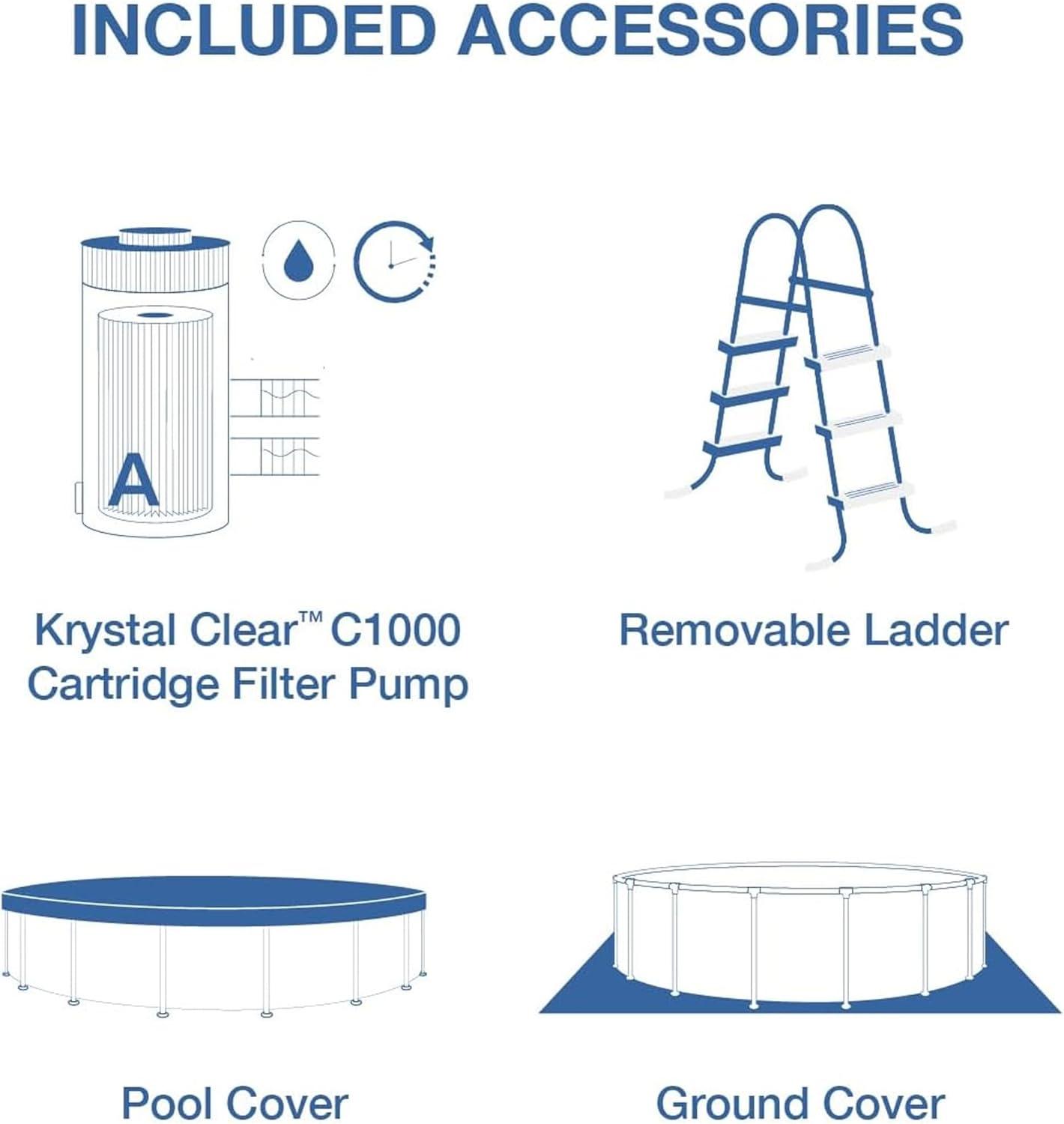 INCLUDED ACCESSORIES

A

Krystal Clear™ C1000 Cartridge Filter Pump

Removable Ladder

Pool Cover

Ground Cover