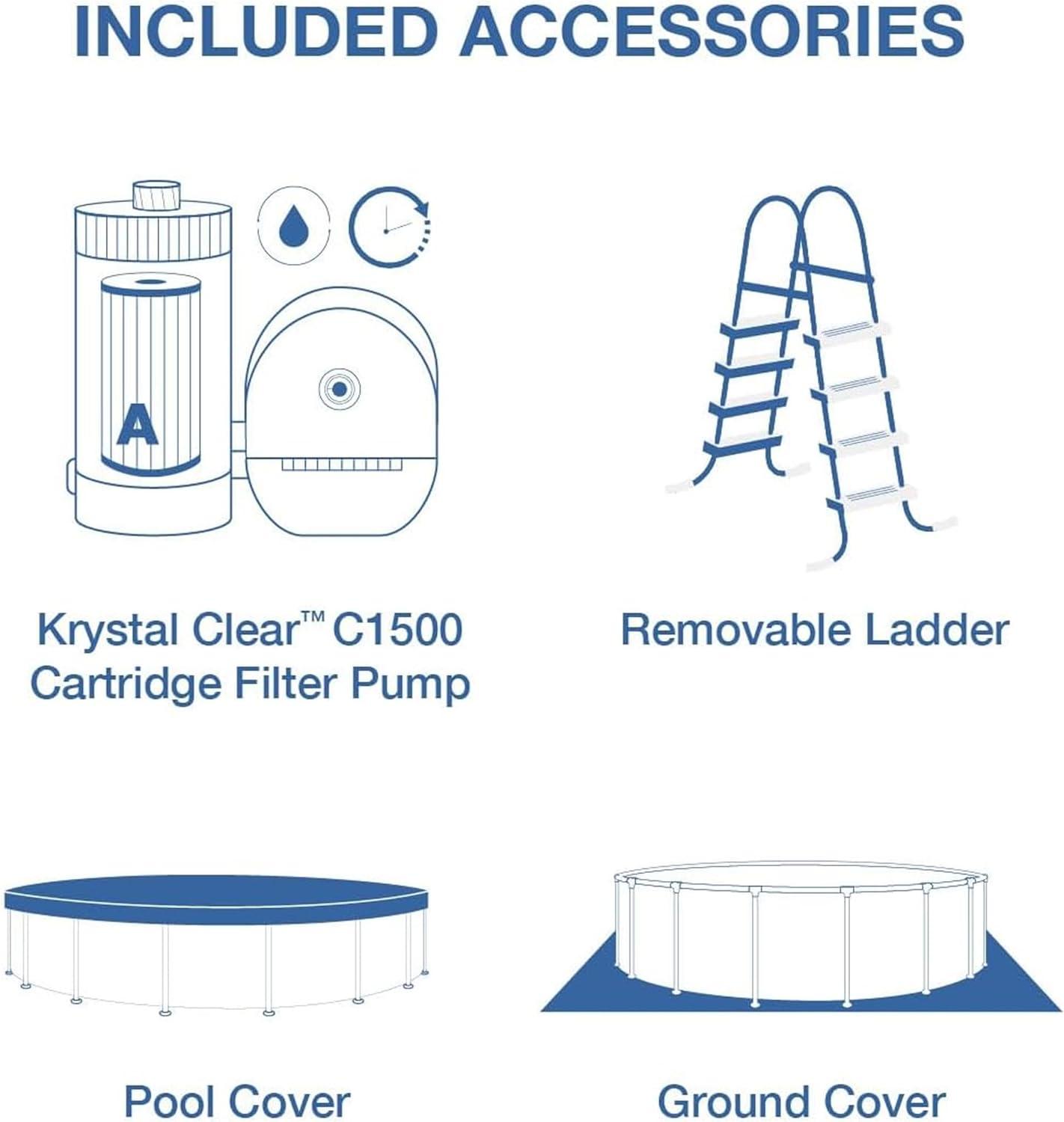 INCLUDED ACCESSORIES

A

Krystal Clear™ C1500 Cartridge Filter Pump

Removable Ladder

Pool Cover

Ground Cover