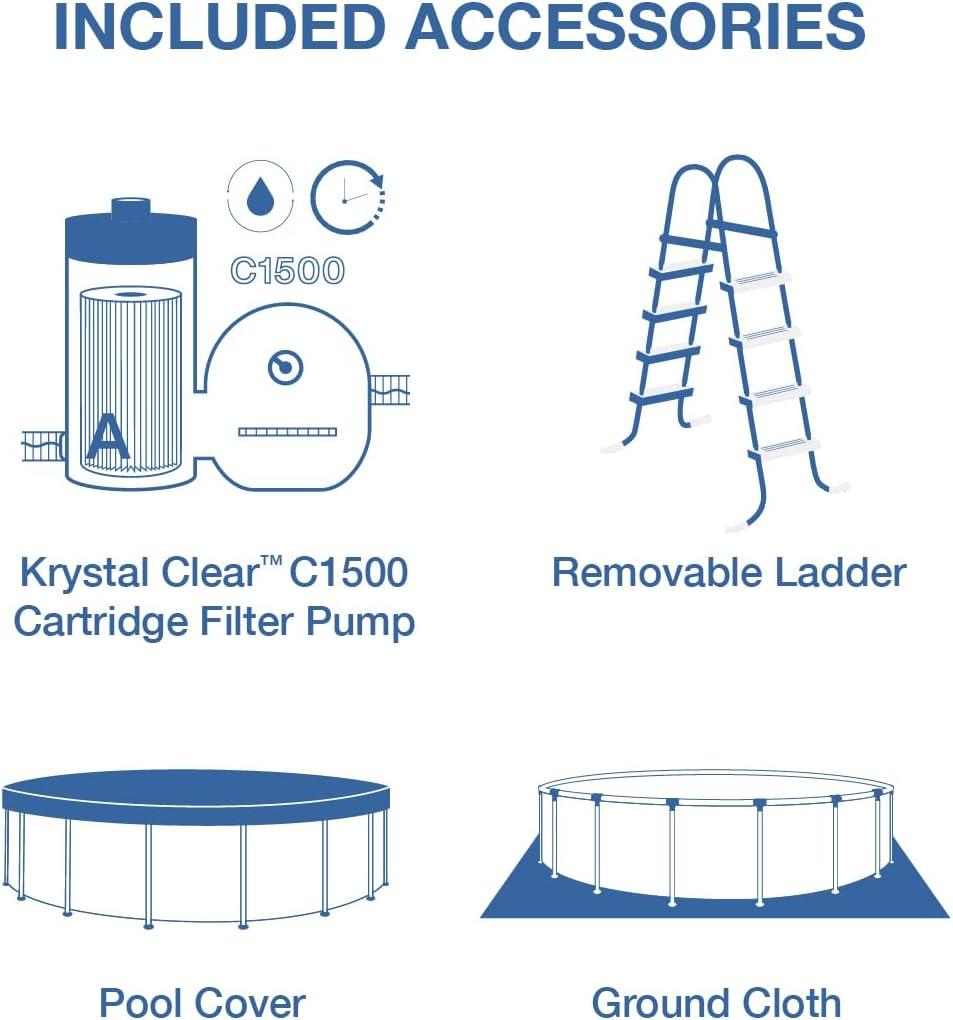 INCLUDED ACCESSORIES

C1500

A

Krystal Clear™ C1500 Cartridge Filter Pump

Removable Ladder

Pool Cover

Ground Cloth