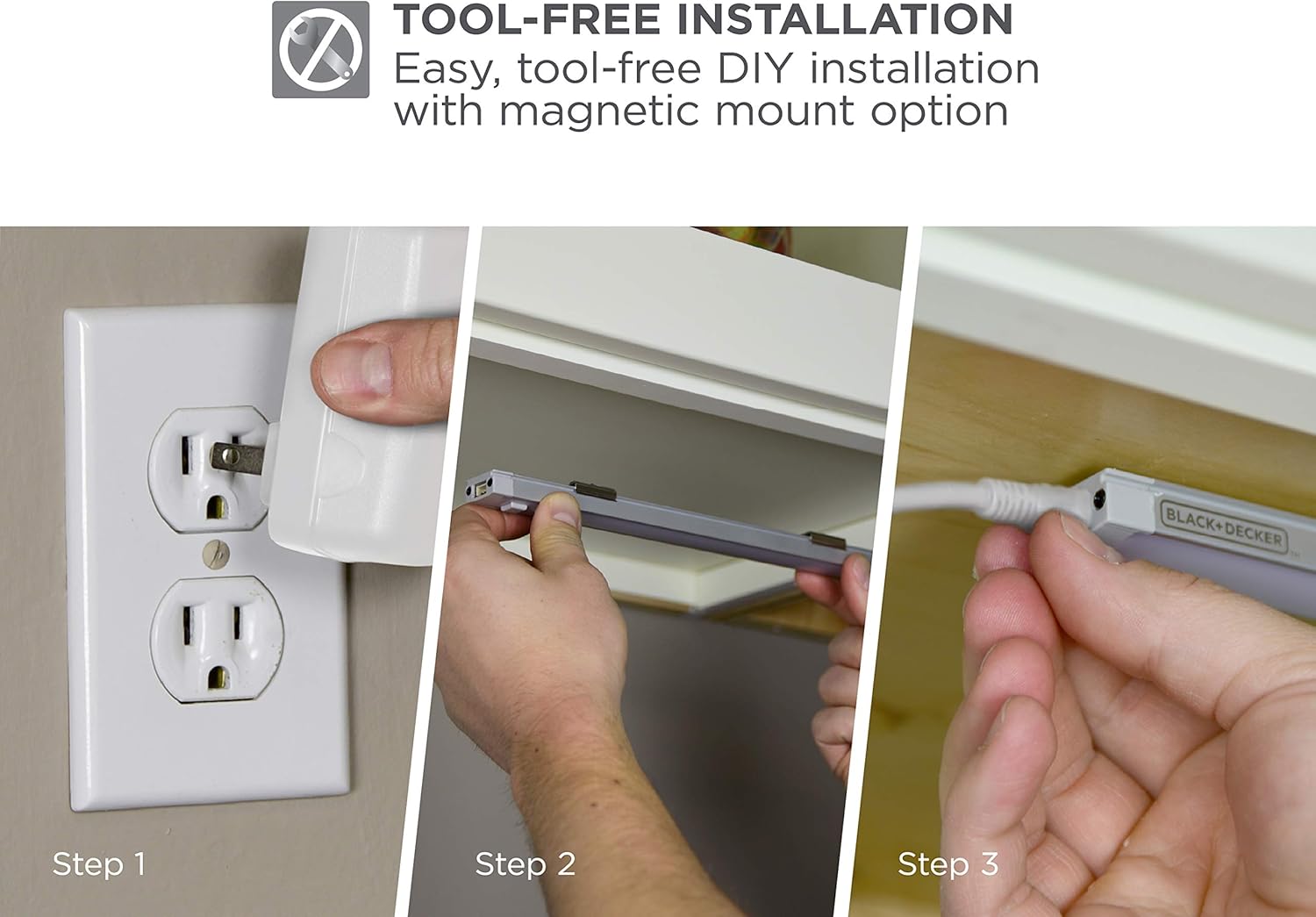 TOOL-FREE INSTALLATION
Easy, tool-free DIY installation with magnetic mount option

BLACK+DECKER

Step 1

Step 2

Step 3