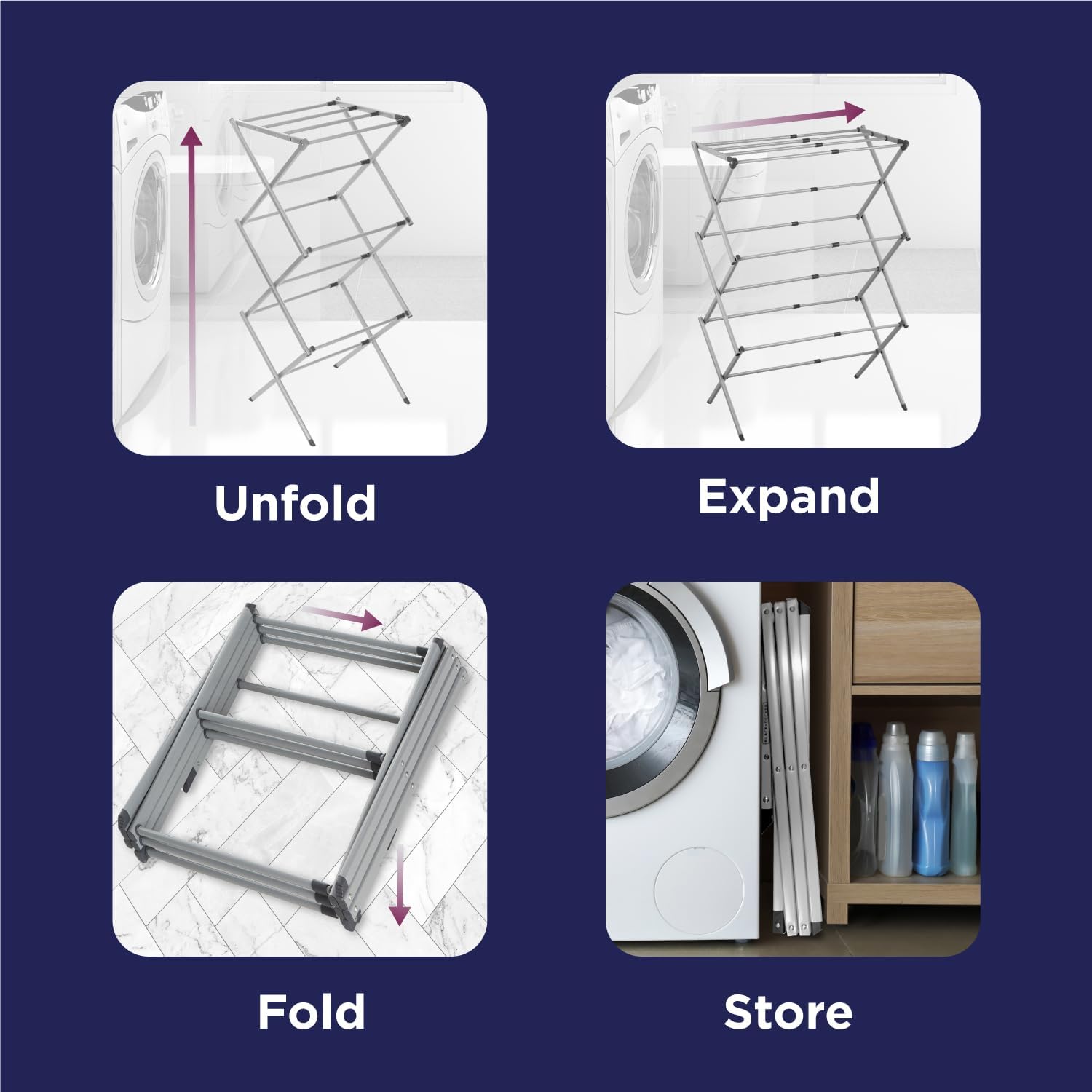 Unfold

Expand

Fold

Store